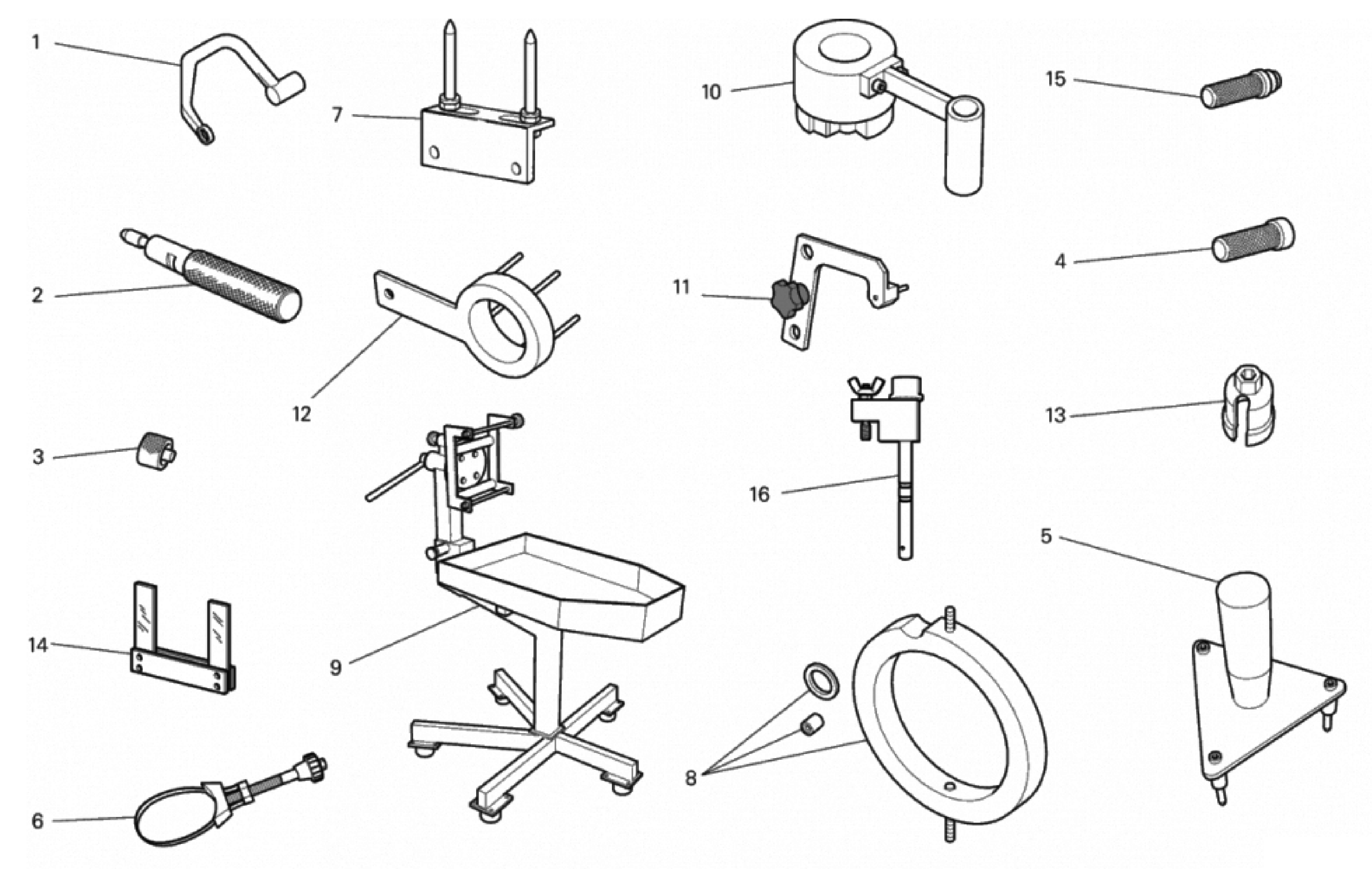 1
7
10
15
2
12
11
4
3
13
16
5
14
9
8
6