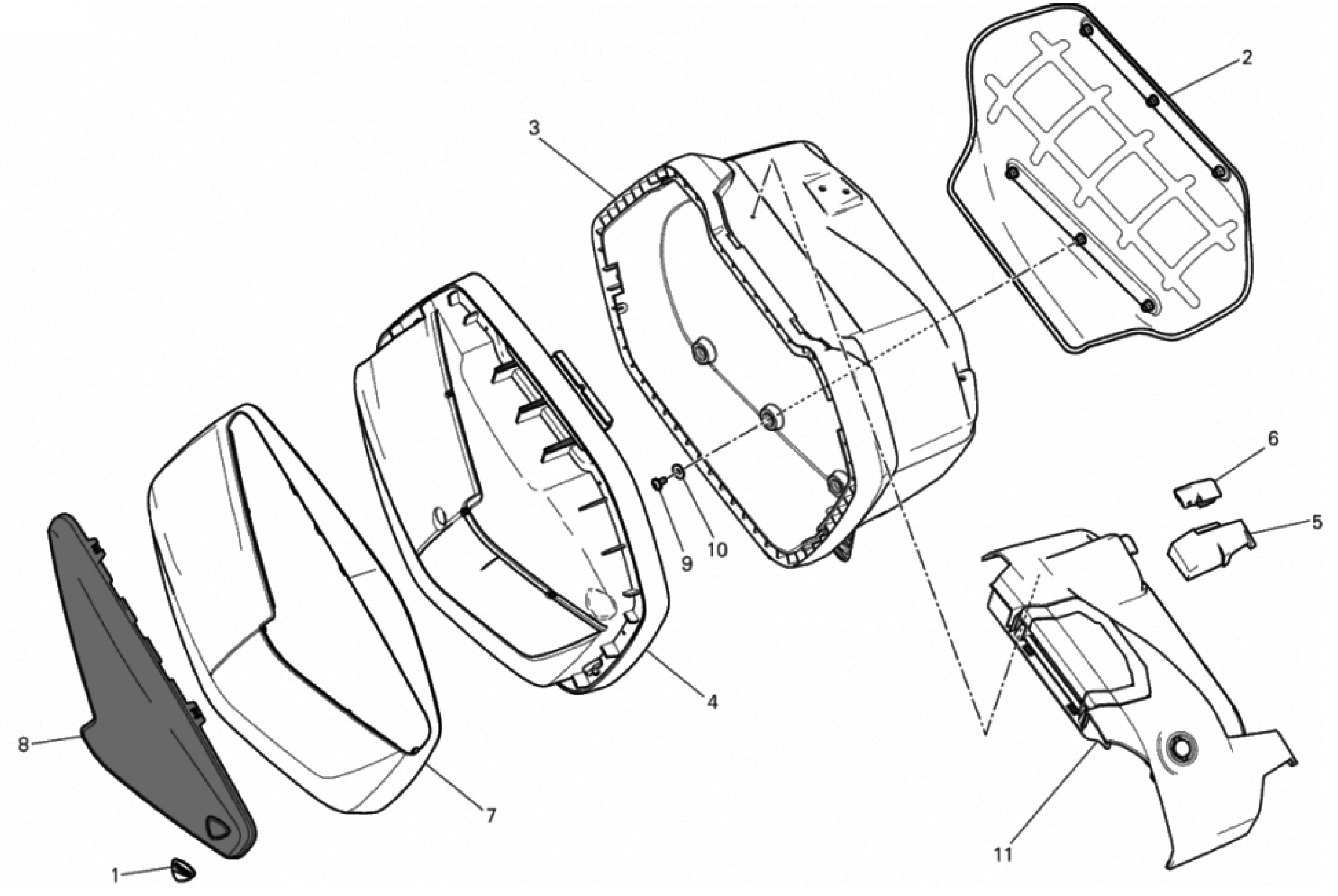 2
3
6
5
9
10
4
8
7
11
1