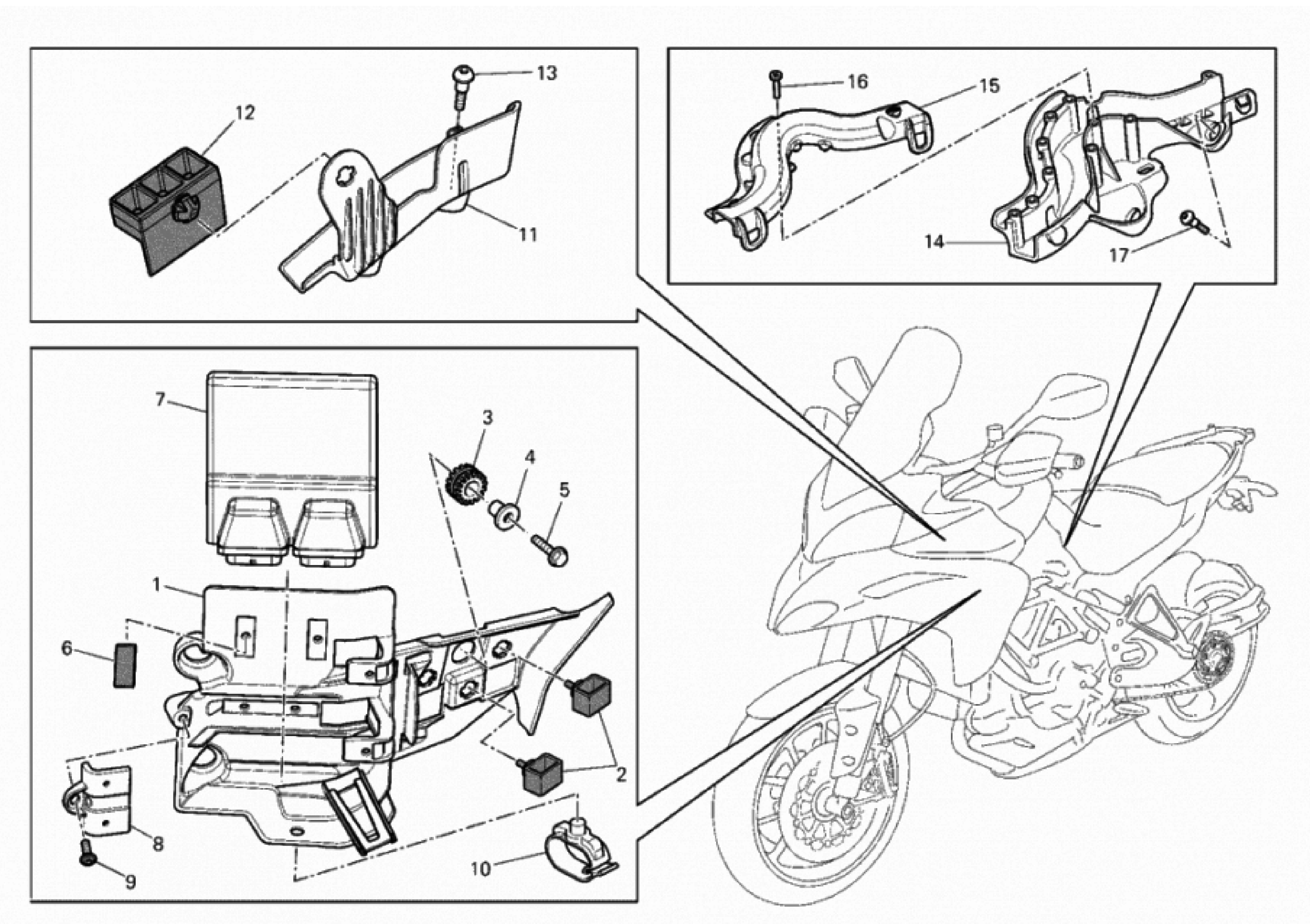 13
12
11
16
15
14
17
7
3
4
5
1
6
2
8
9
10