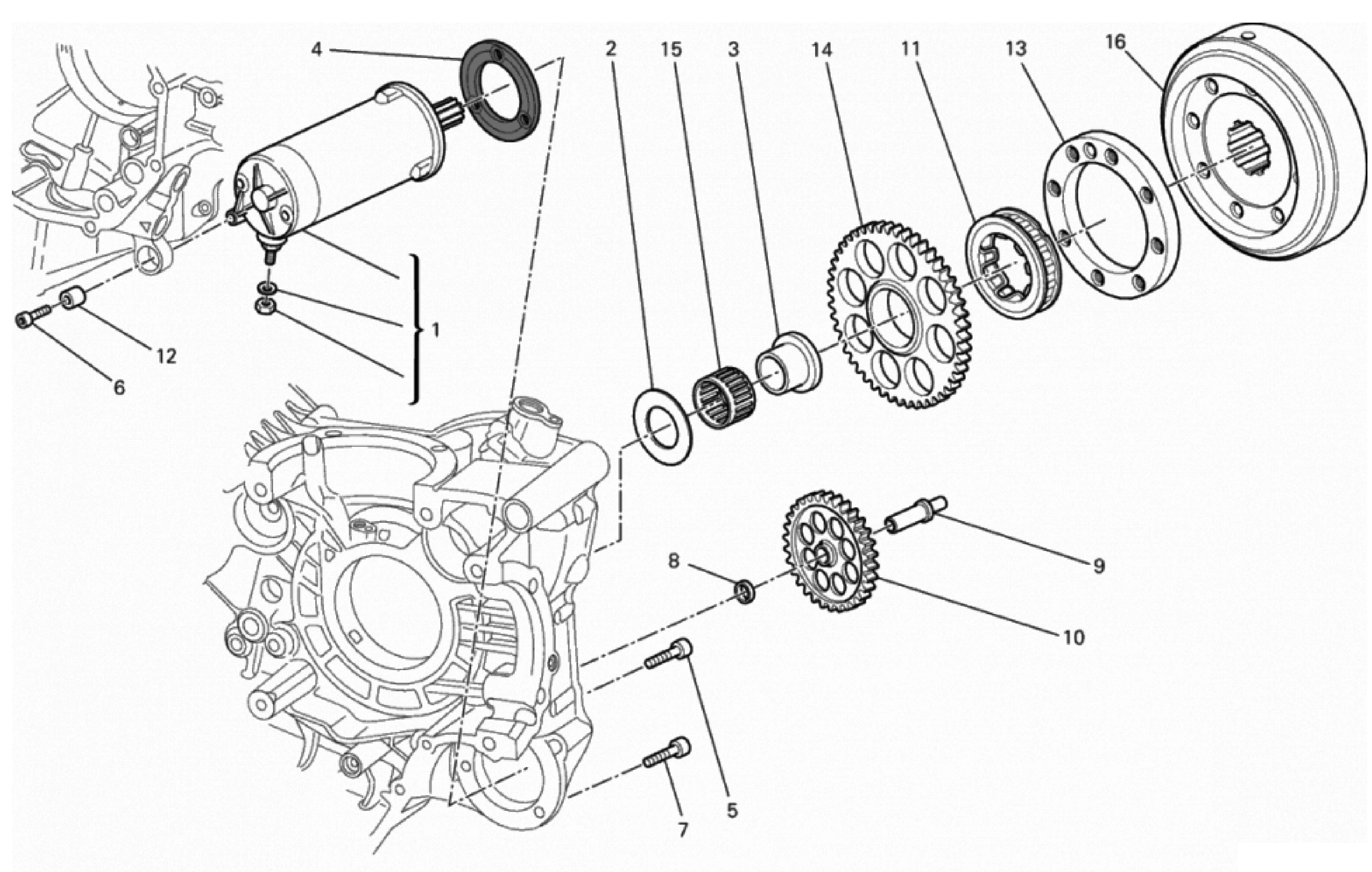 4
2
15
3
14
11
13
16
1
12
6
8
9
10
5
7