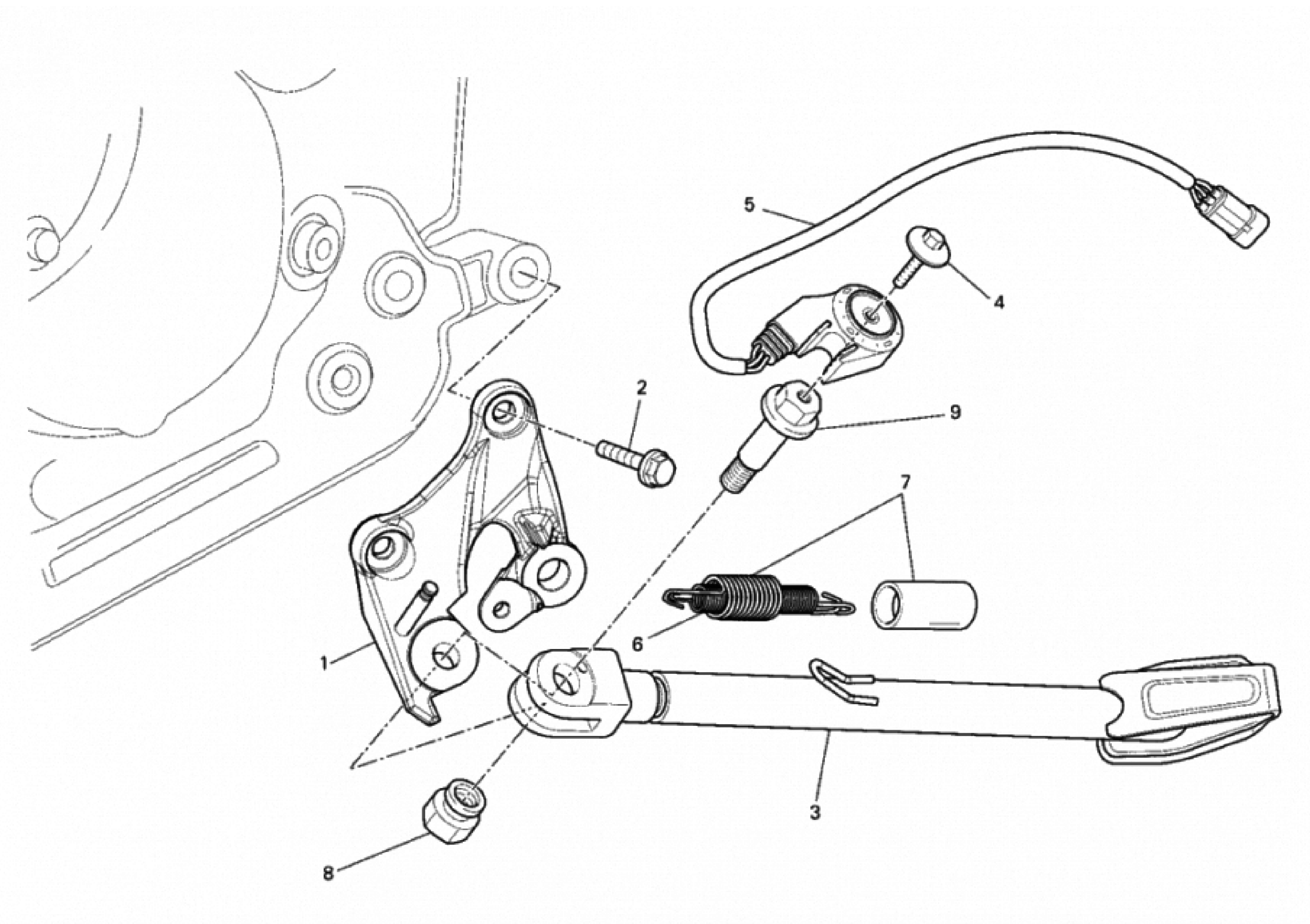 5
4
2
9
7
6
1
3
8