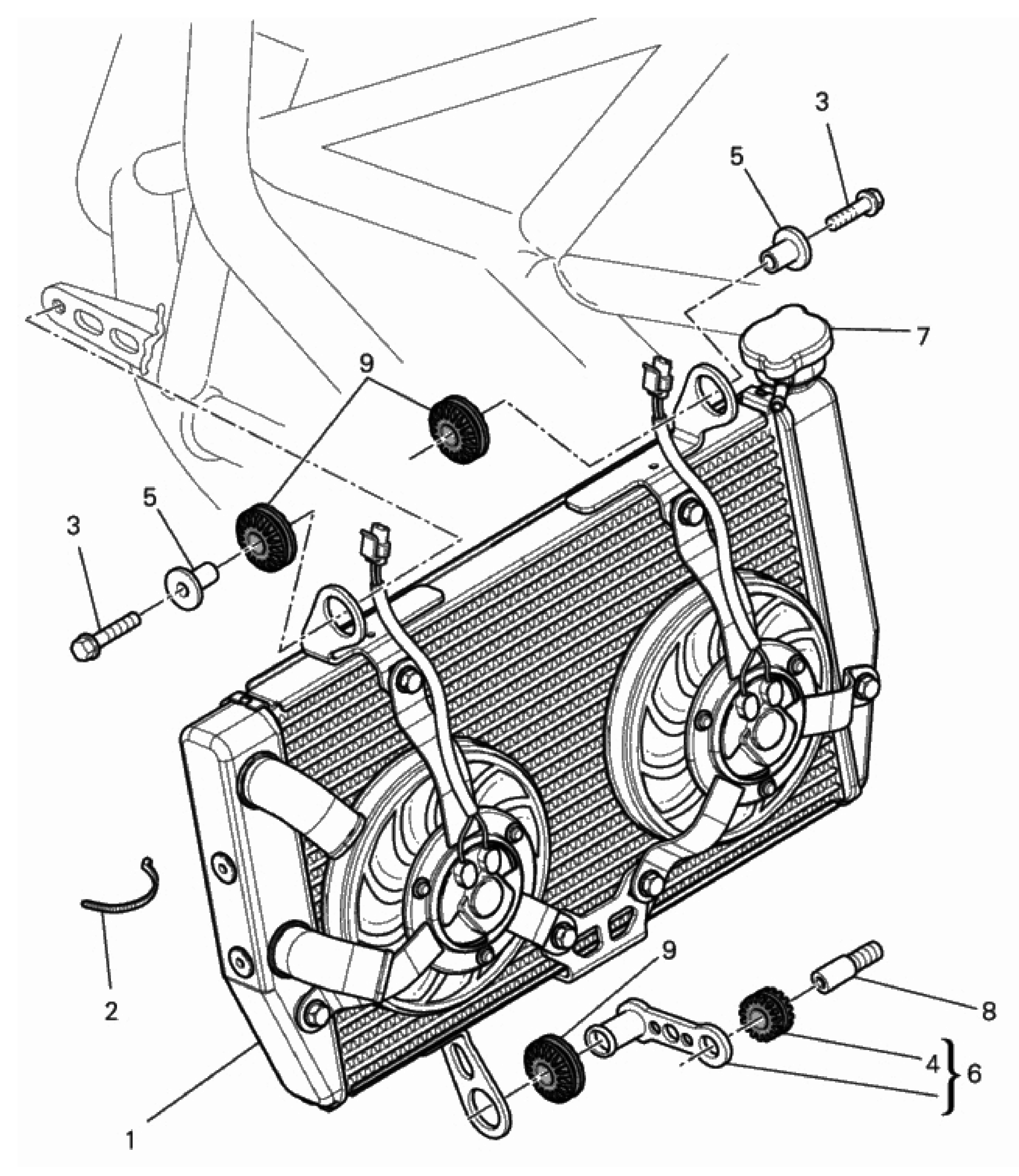 3
5
7
9
5
3
2
9
8
4
6
1