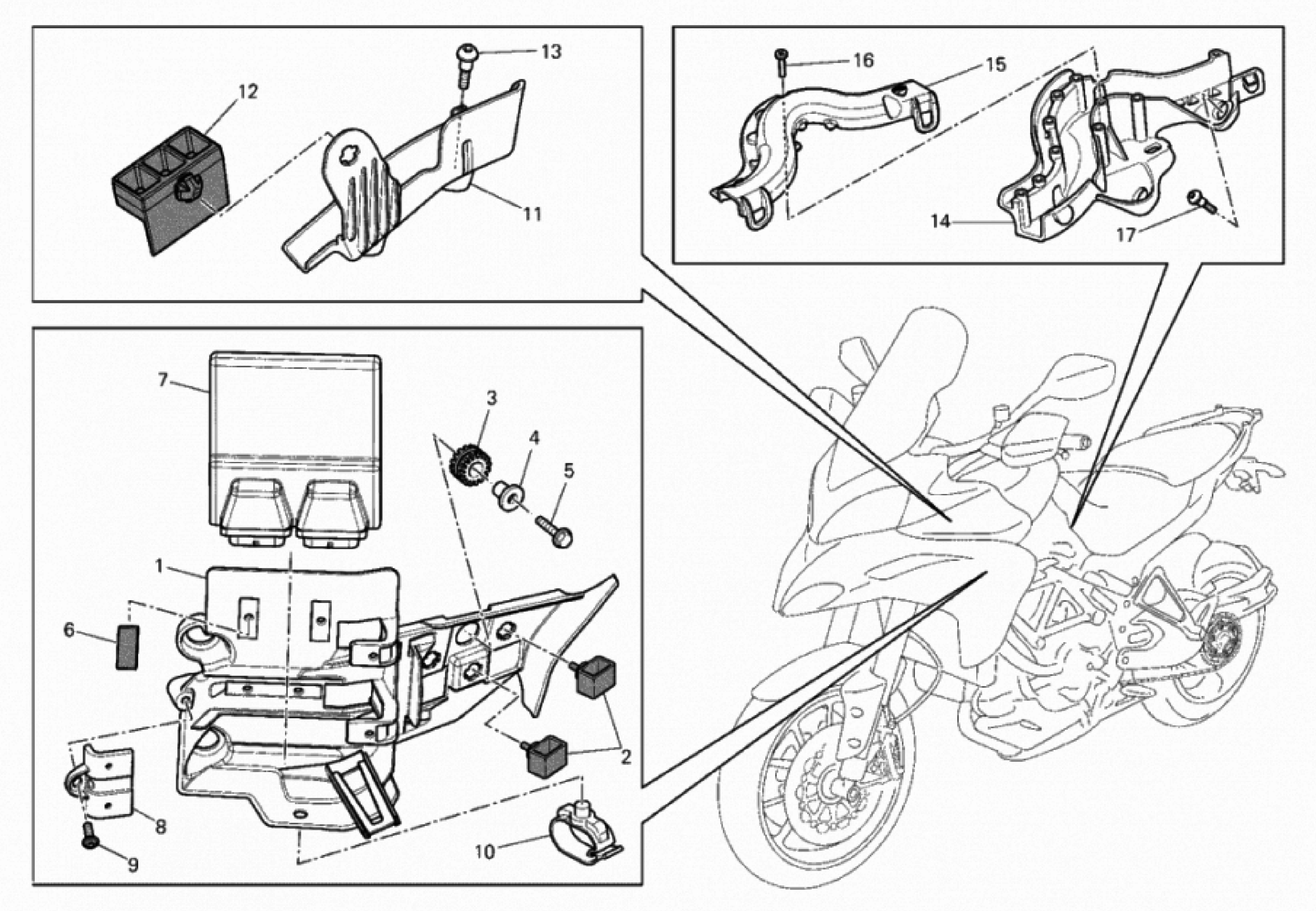 13
12
11
16
15
14
17
7
3
4
5
1
6
2
8
9
10