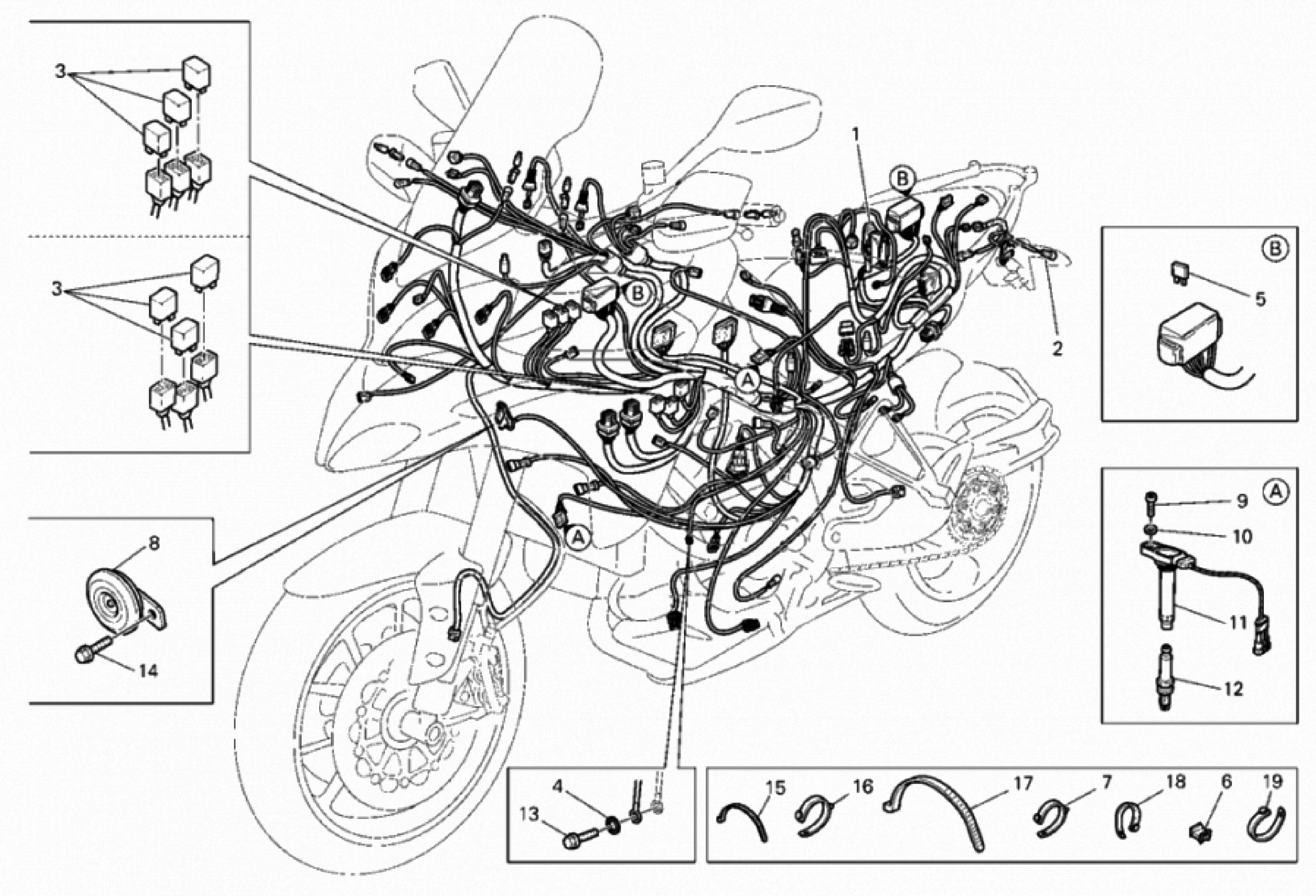 3
3
8
14
1
B
B
A
A
2
B
5
A
9
10
11
12
4
13
15
16
17
7
18
6
19