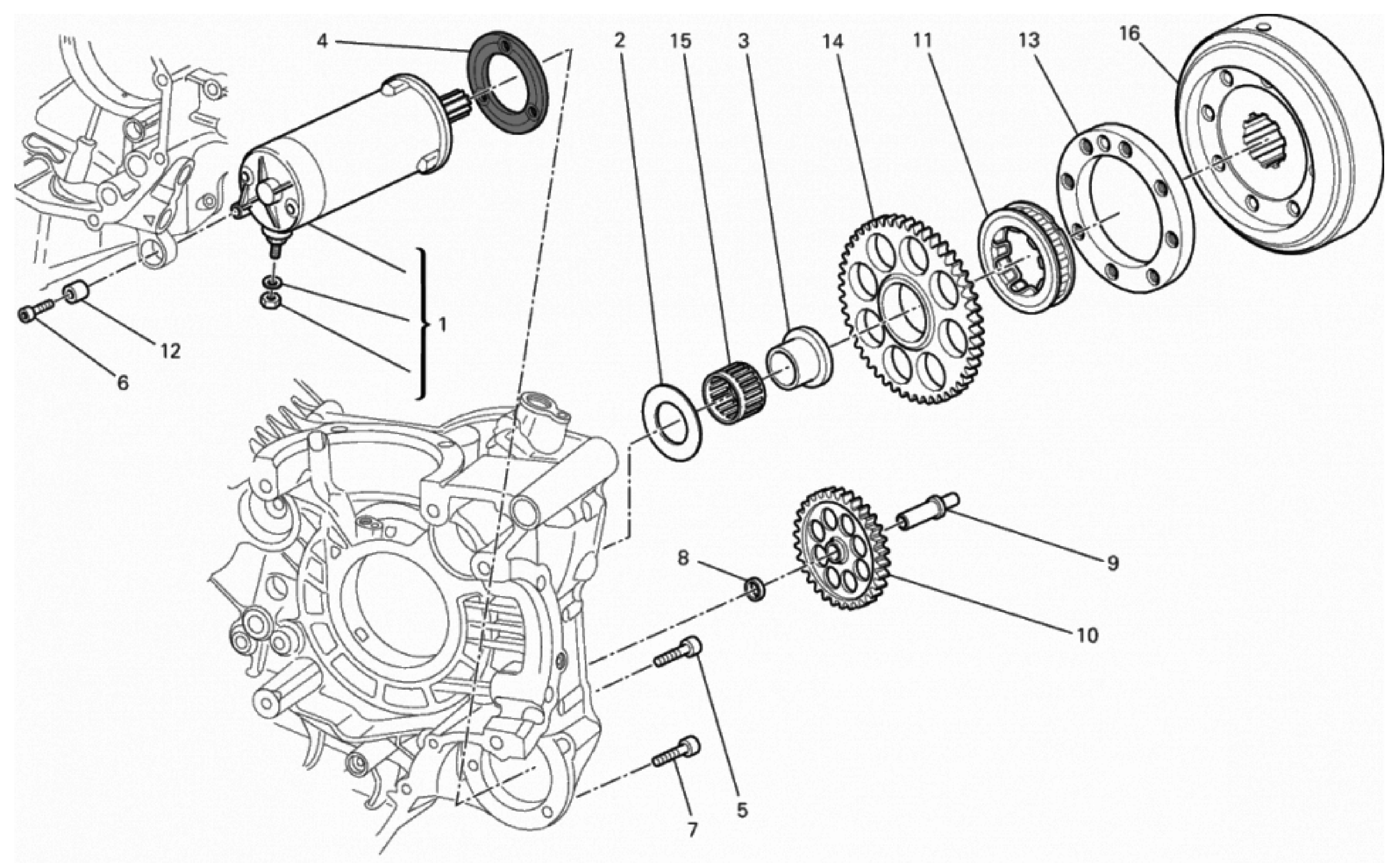 4
2
15
3
14
11
13
16
1
12
6
8
9
10
5
7