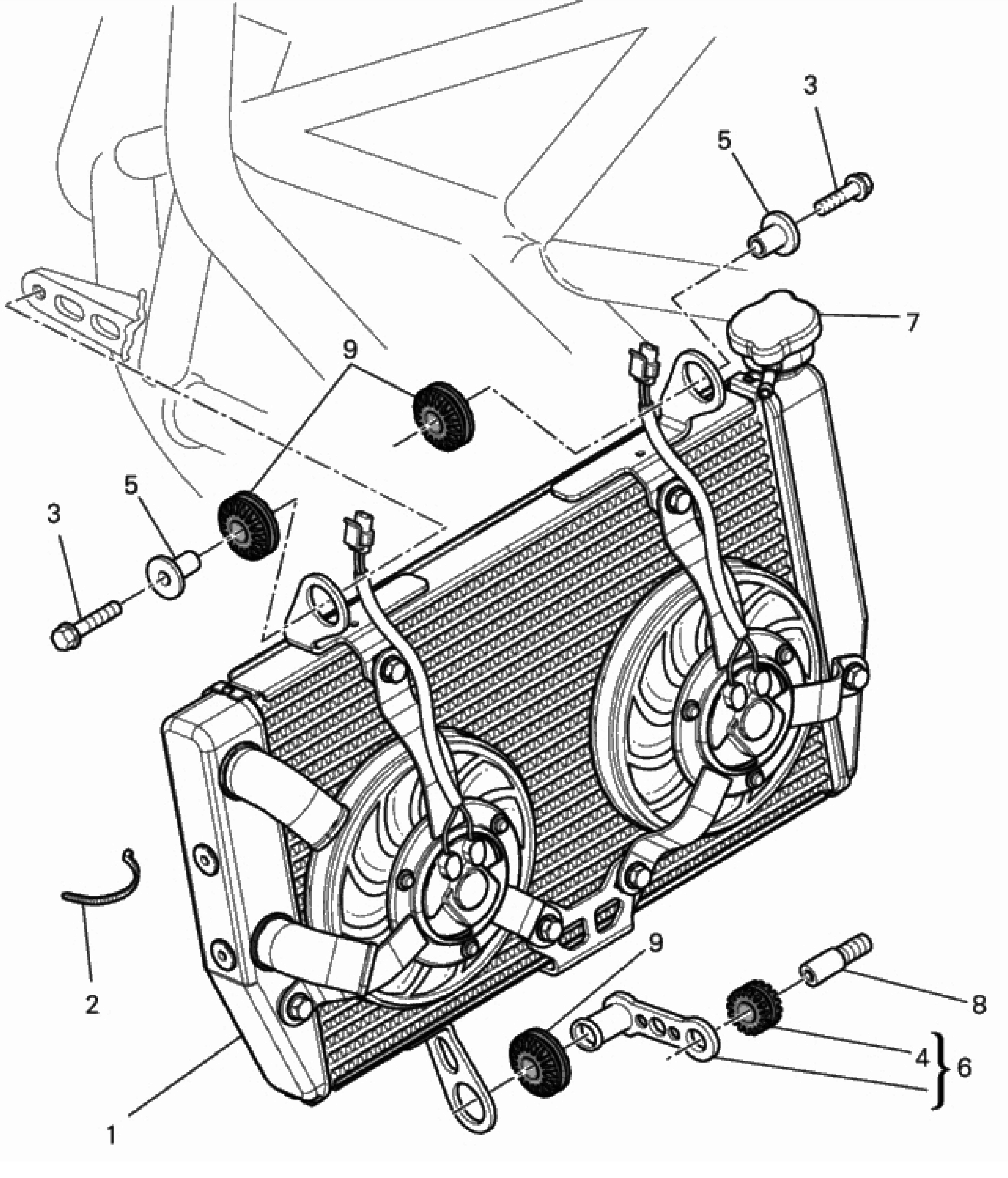 3
5
7
9
5
3
2
9
8
4
6
1