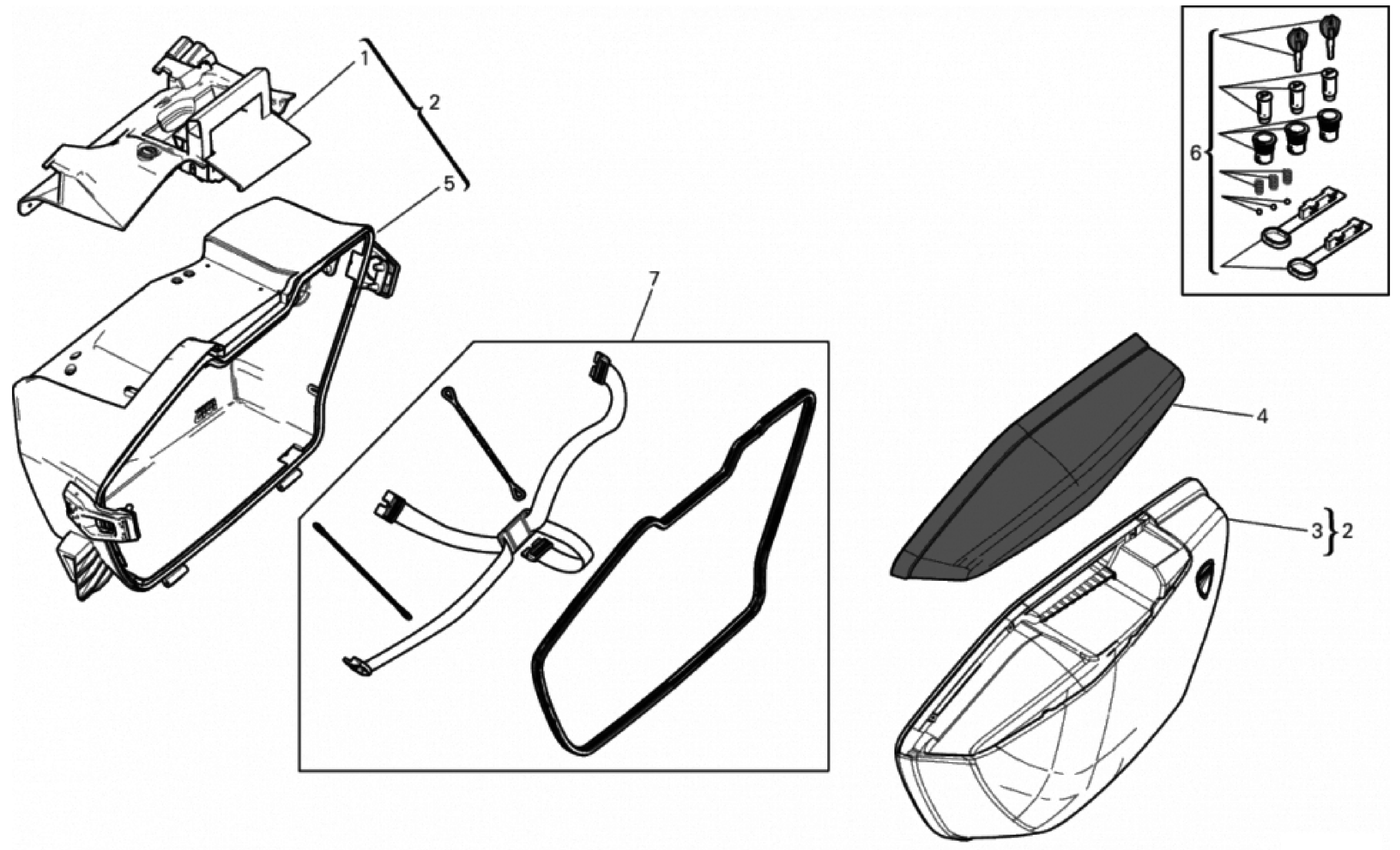 1
2
5
6
7
4
3
2