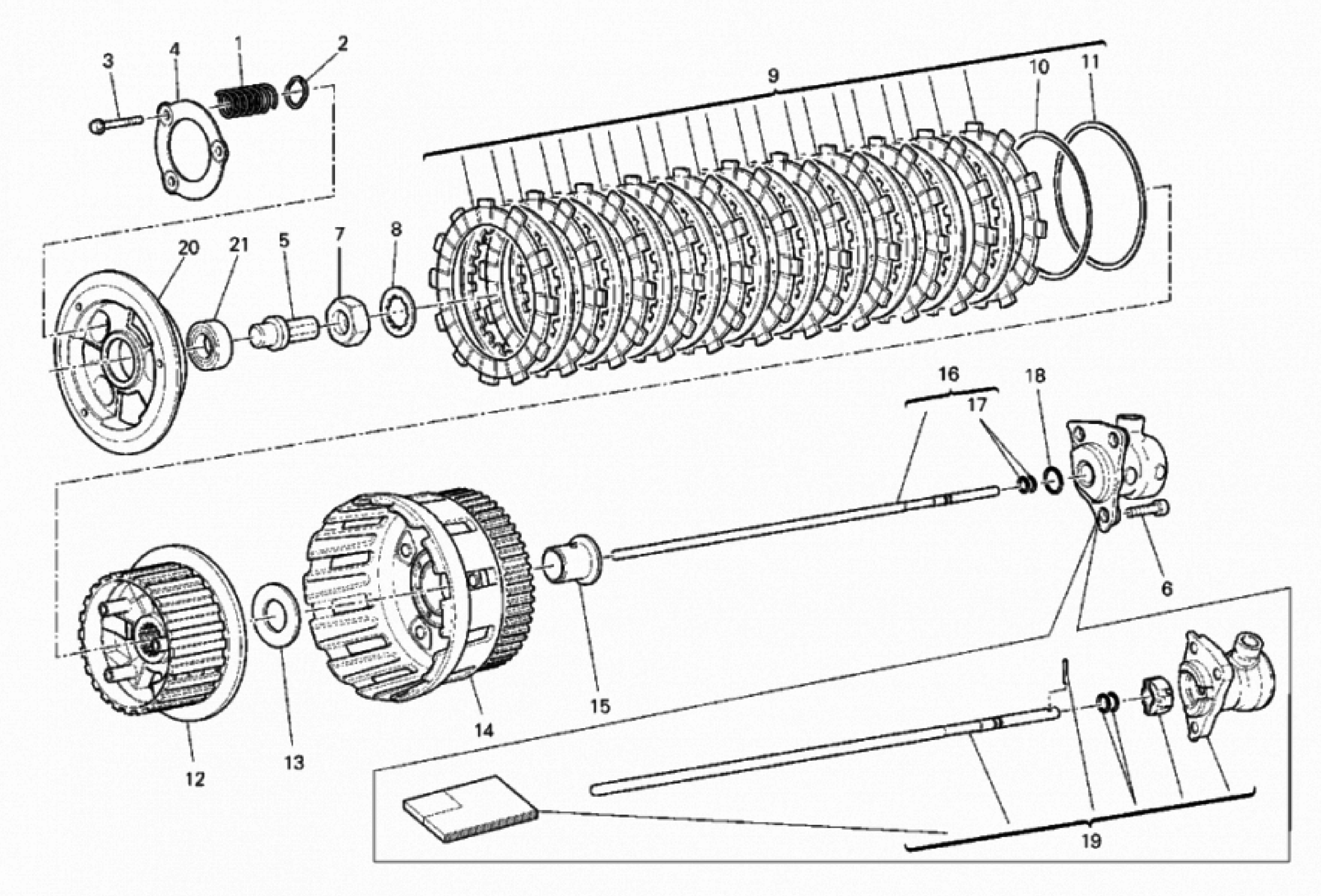 3
4
1
2
9
10
11
20
21
5
7
8
16
17
18
6
12
13
14
15
19