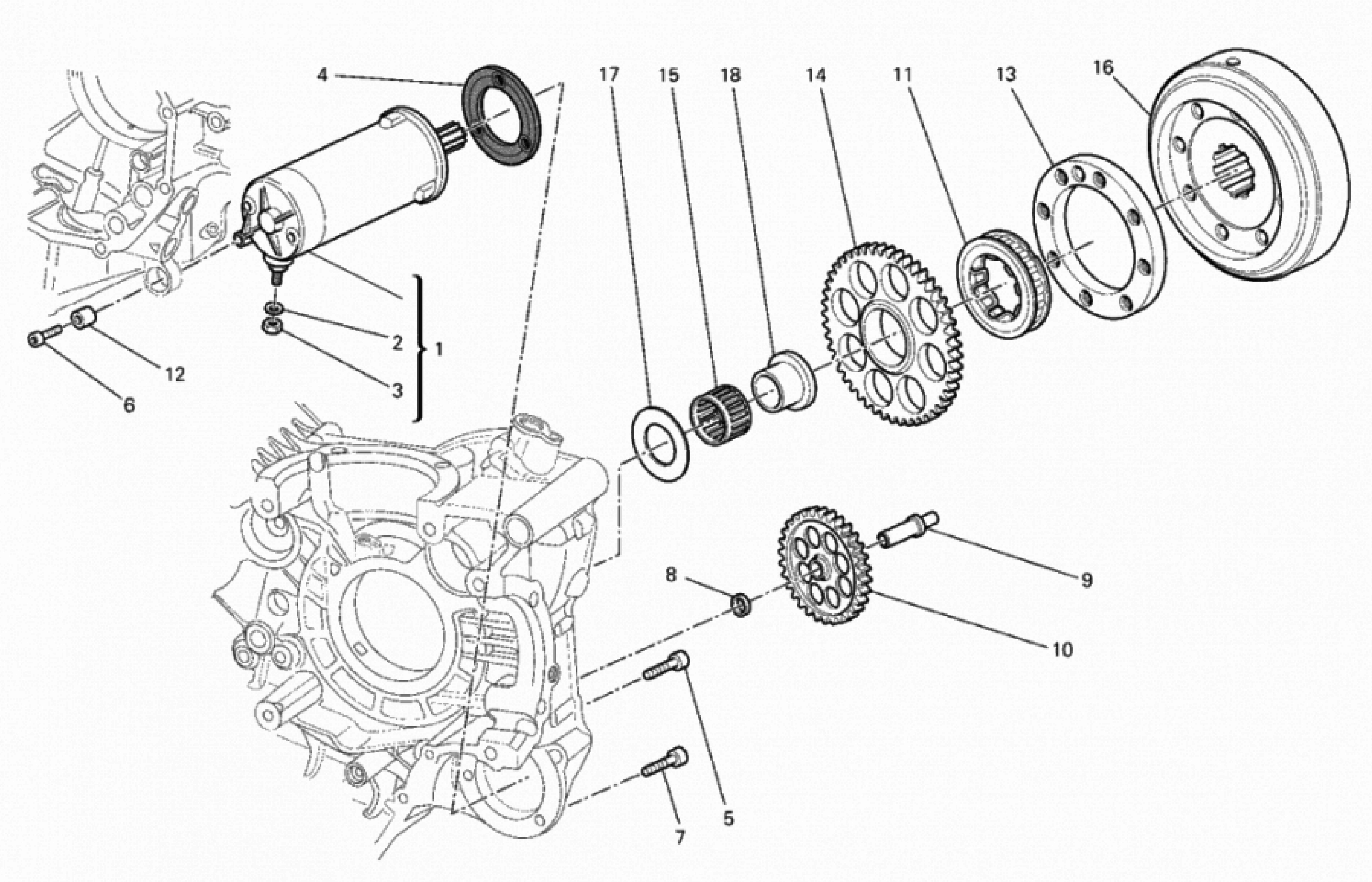 4
17
15
18
14
11
13
16
2
1
3
12
6
8
9
10
5
7