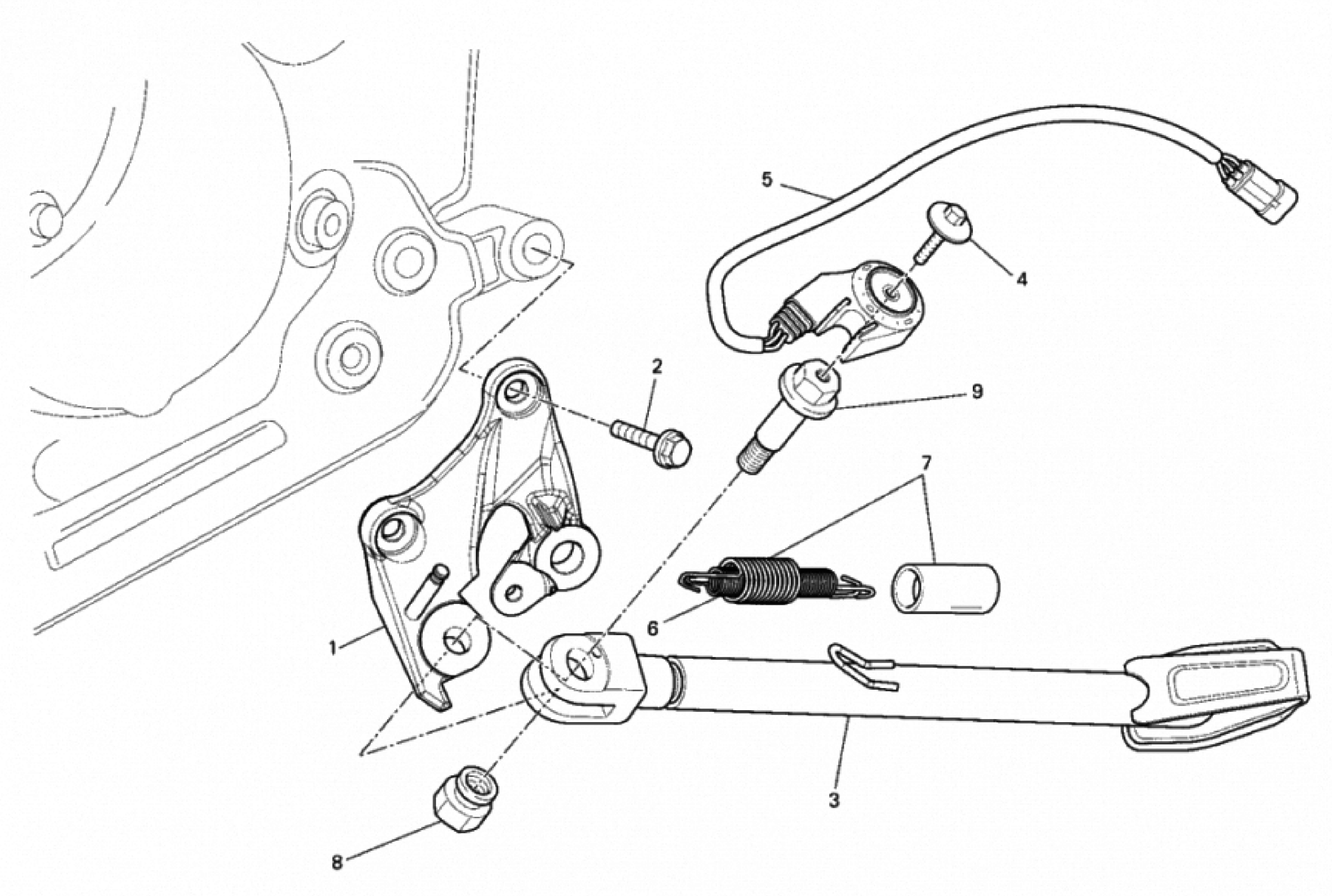 5
4
2
9
7
6
1
3
8