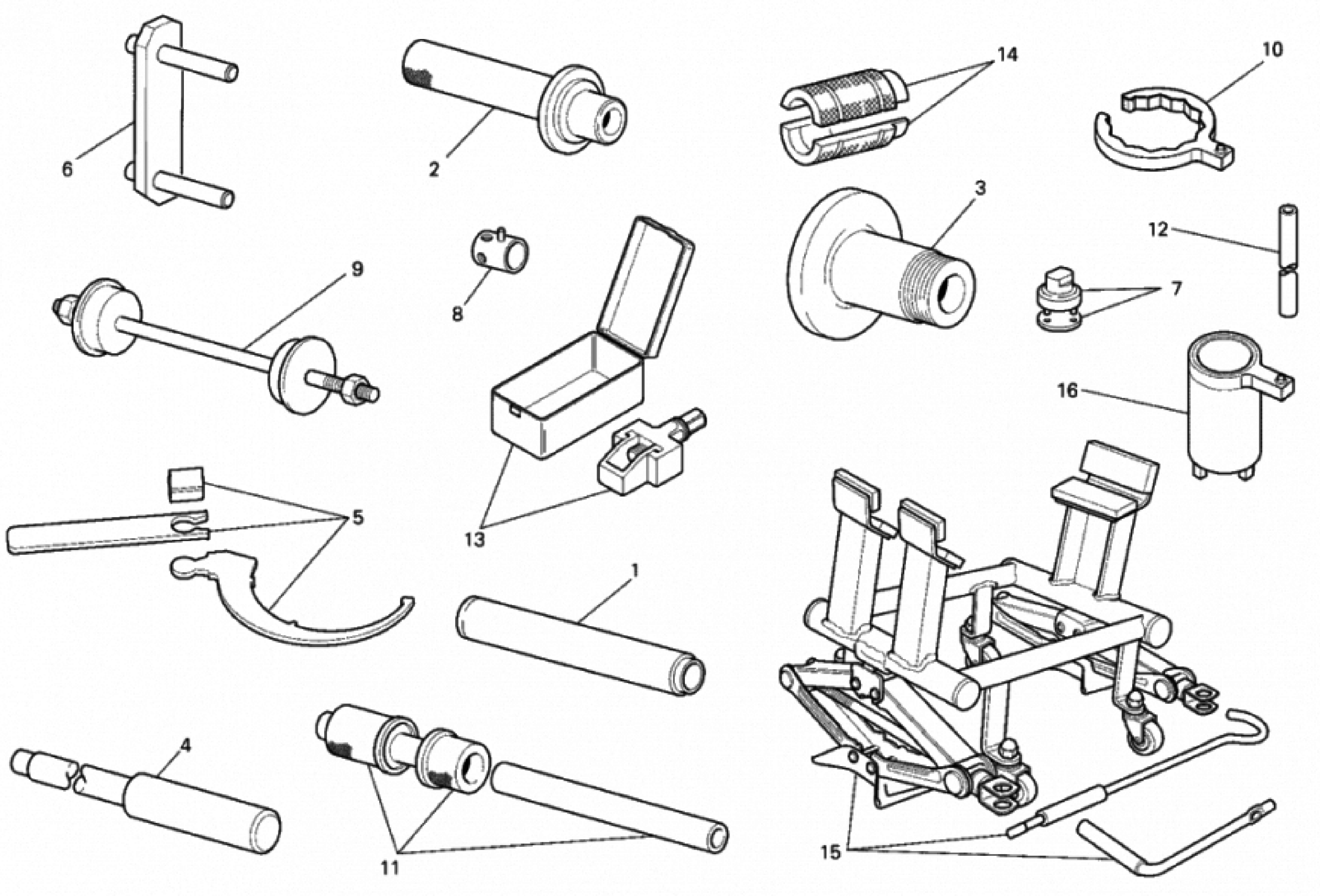 6
2
14
10
3
12
9
8
7
16
5
13
1
4
11
15