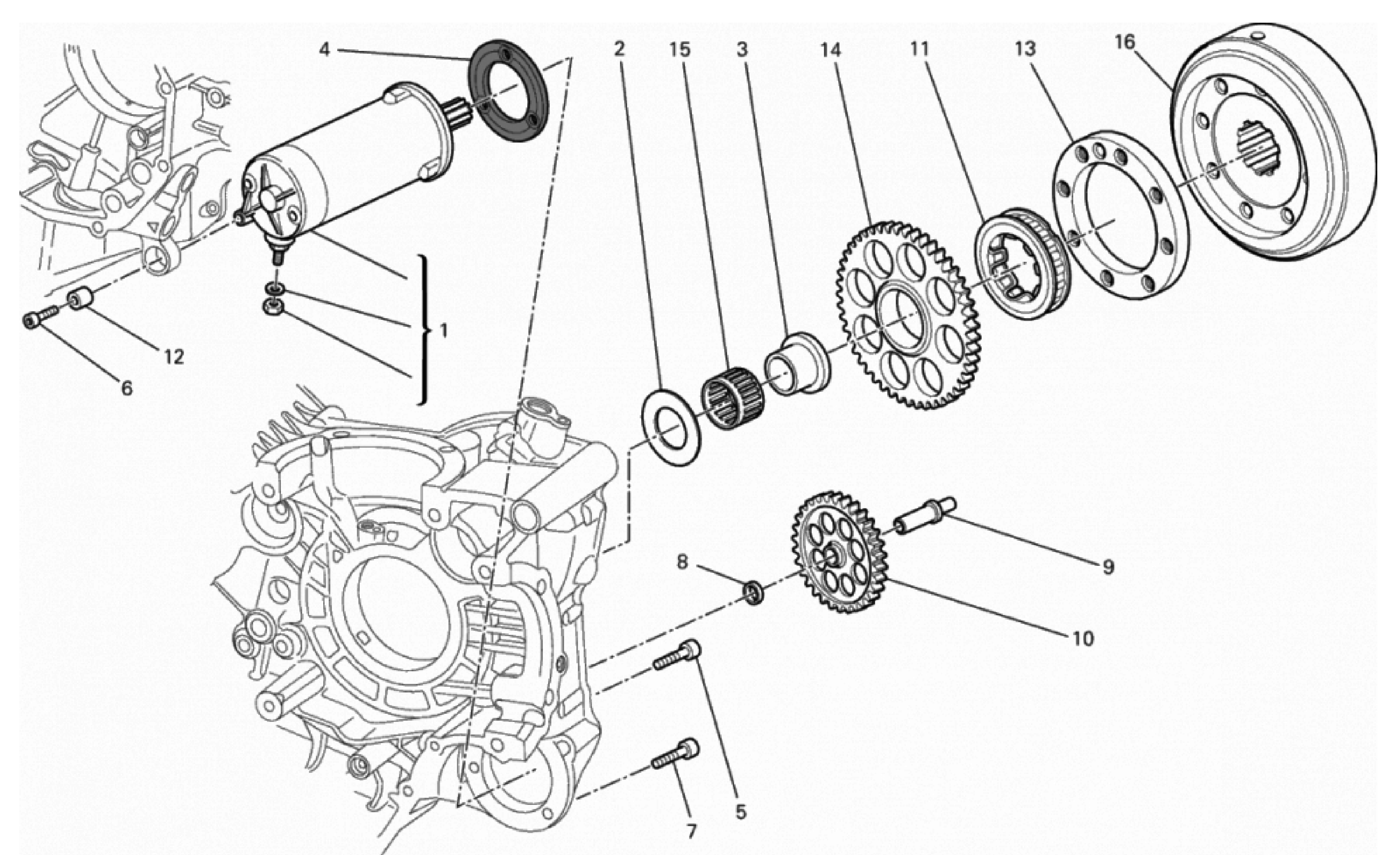 4
2
15
3
14
11
13
16
1
12
6
8
9
10
5
7