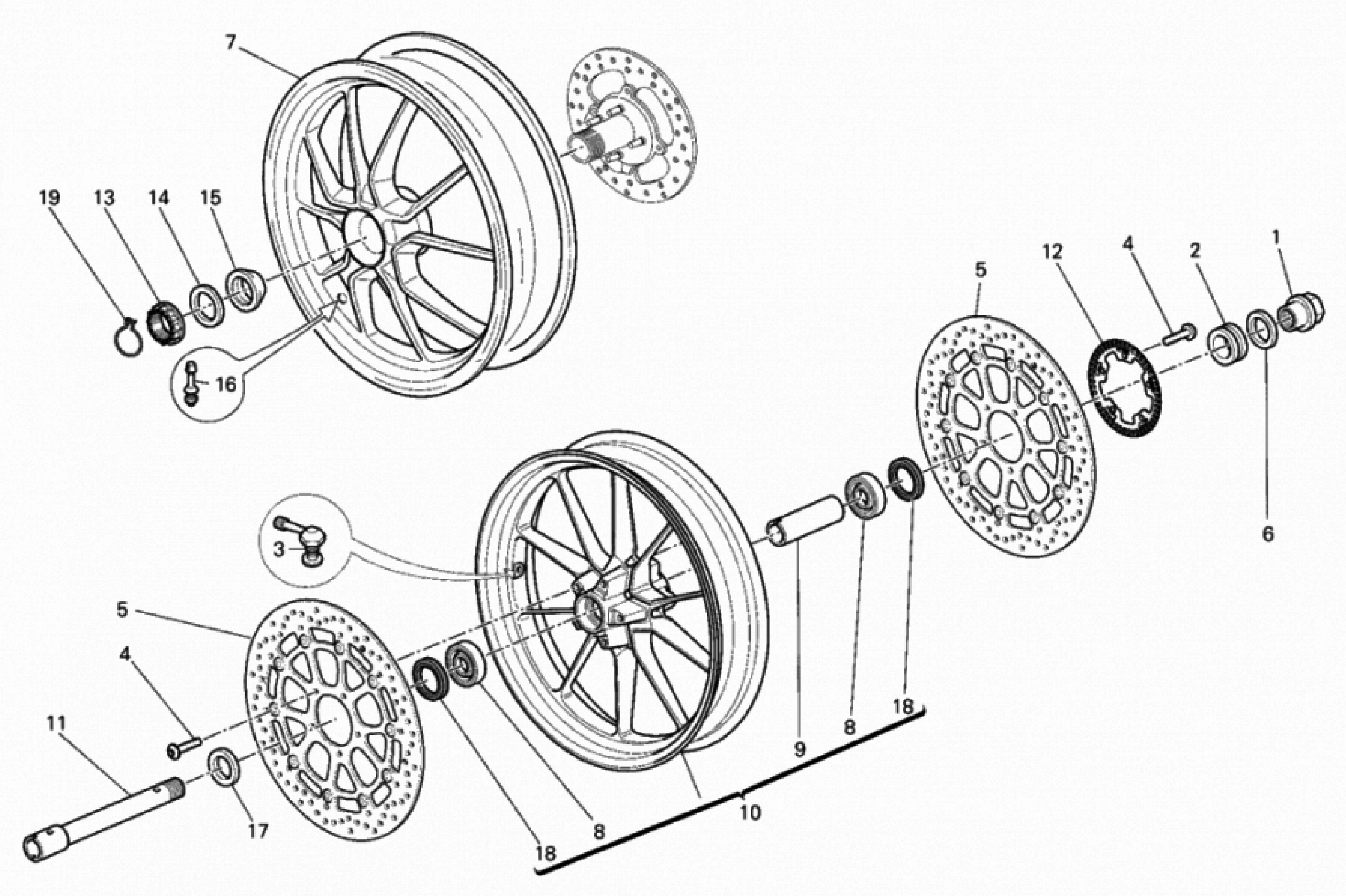 7
19
13
14
15
16
12
4
2
1
5
6
3
5
4
11
17
18
8
10
9
8
18