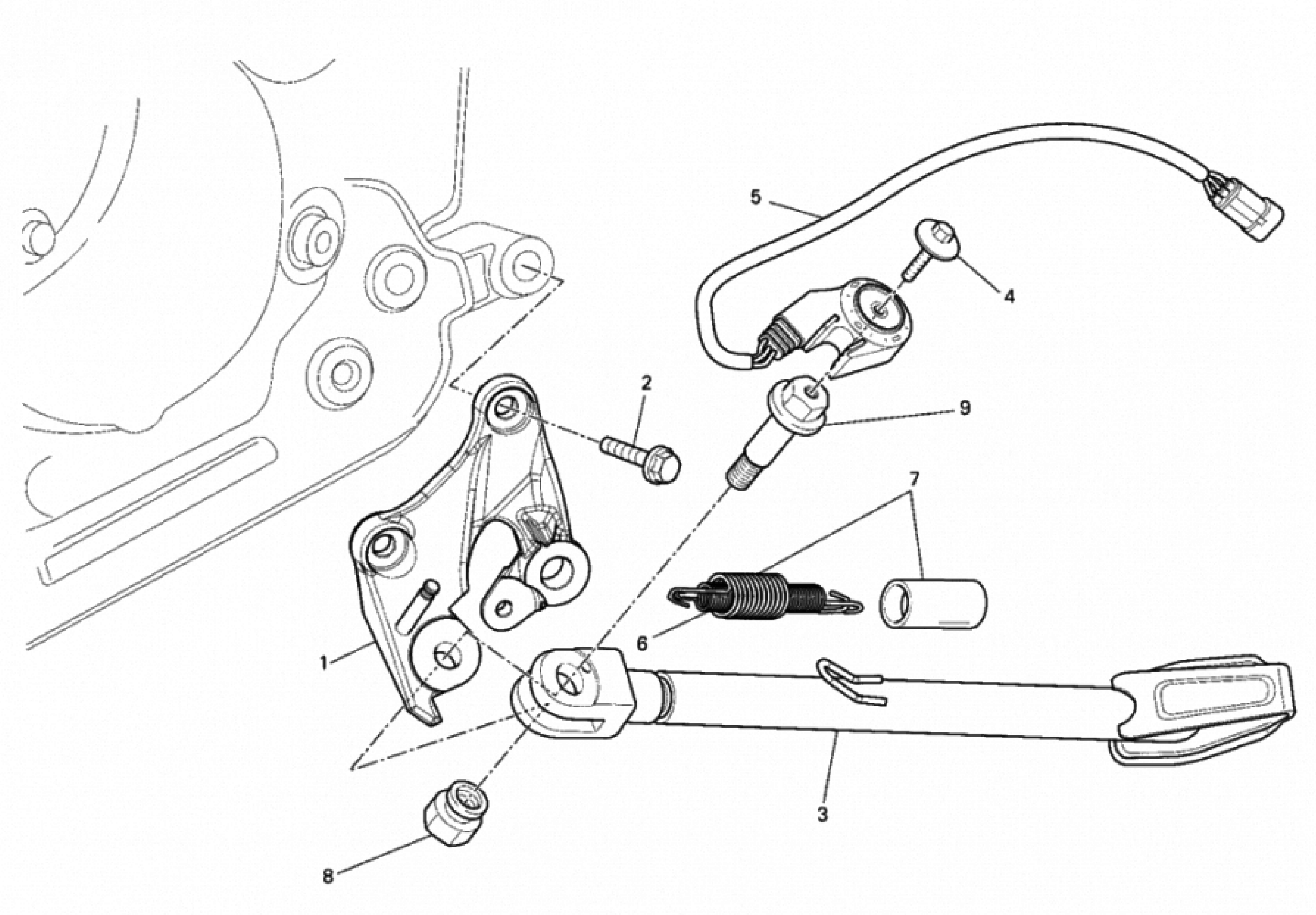 5
4
2
9
7
6
1
3
8