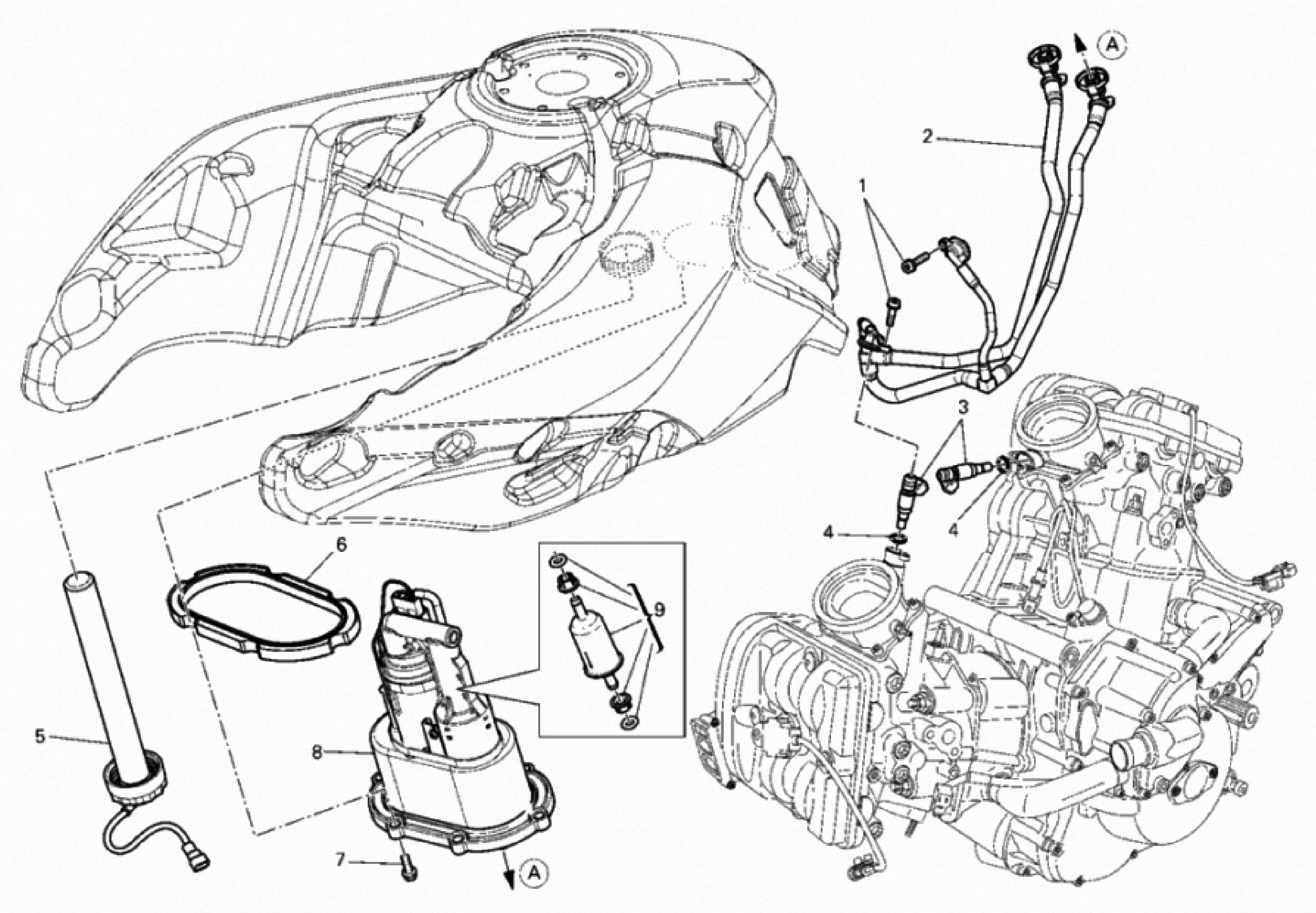 A
2
1
3
4
4
6
9
5
8
7
A