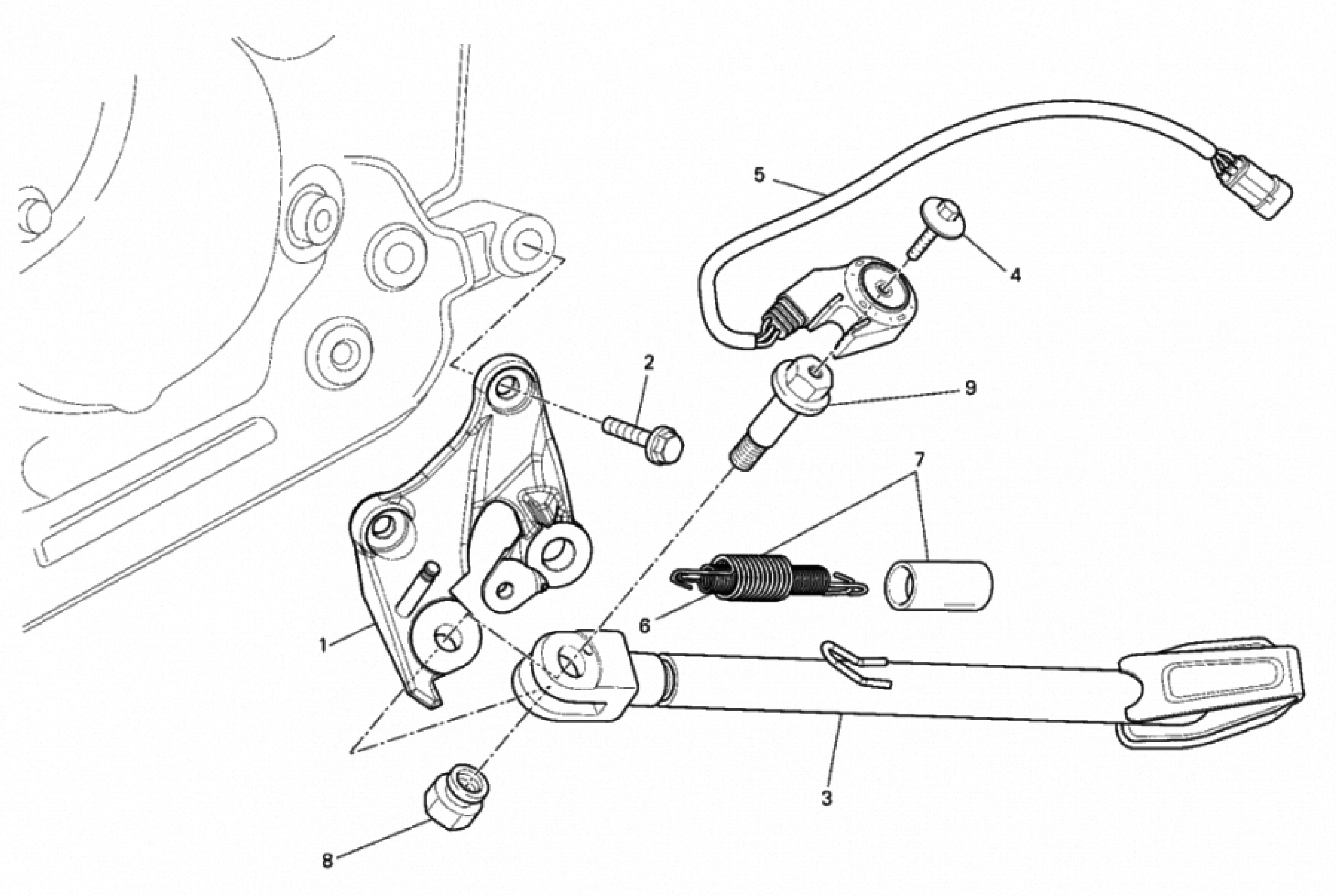 5
4
2
9
7
6
1
3
8