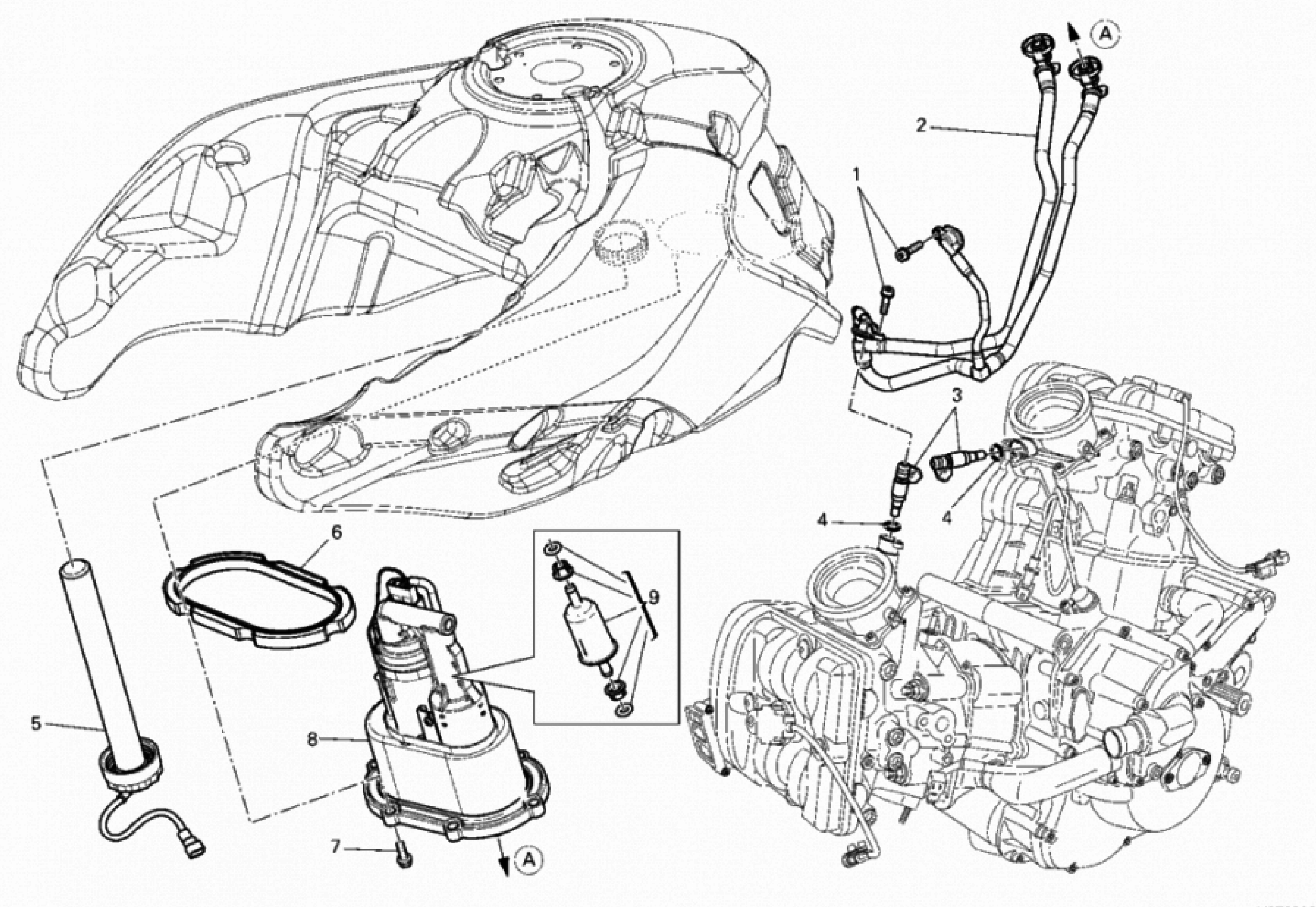 A
2
1
3
4
4
6
9
5
8
7
A