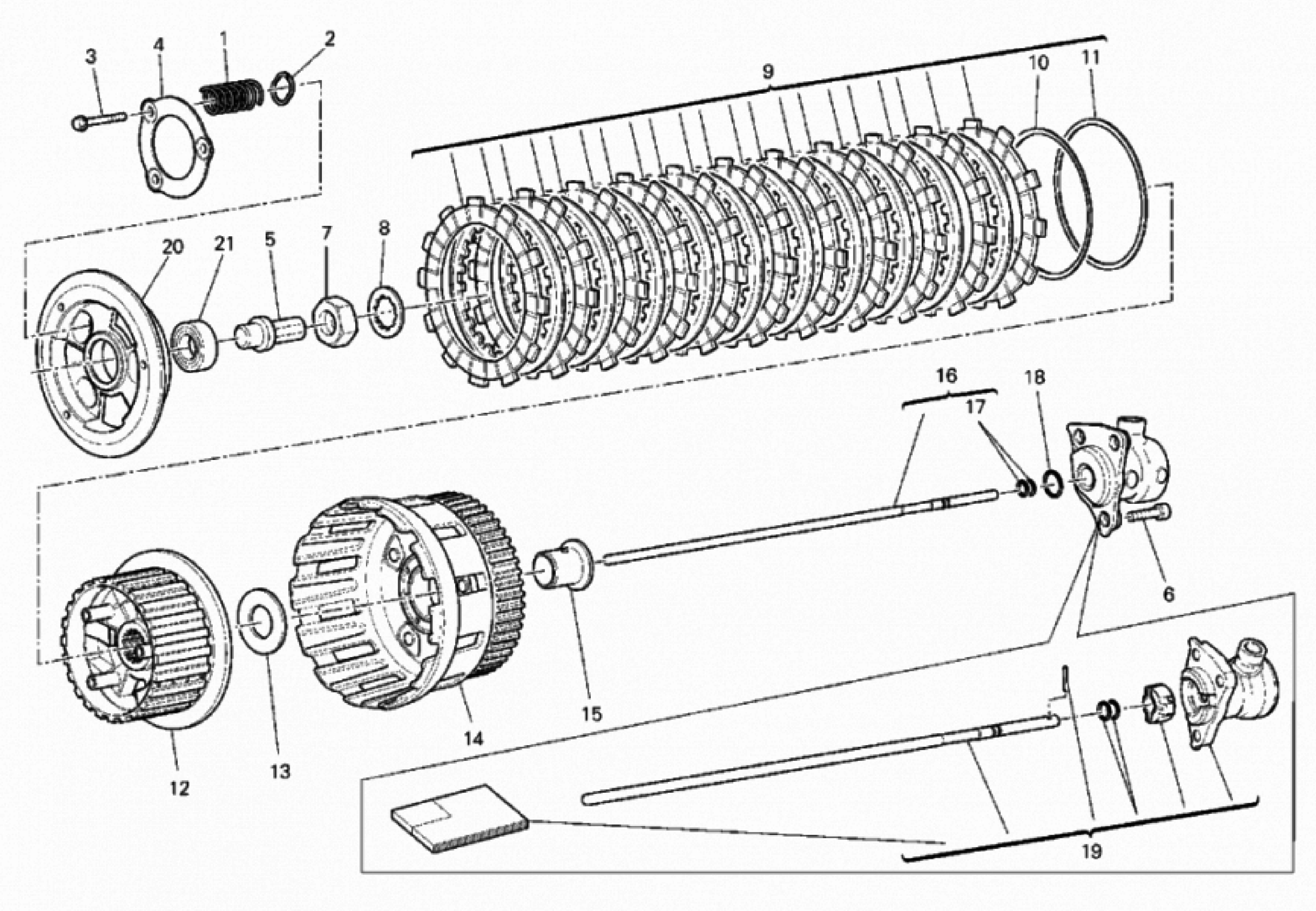 3
4
1
2
9
10
11
20
21
5
7
8
16
17
18
6
12
13
14
15
19