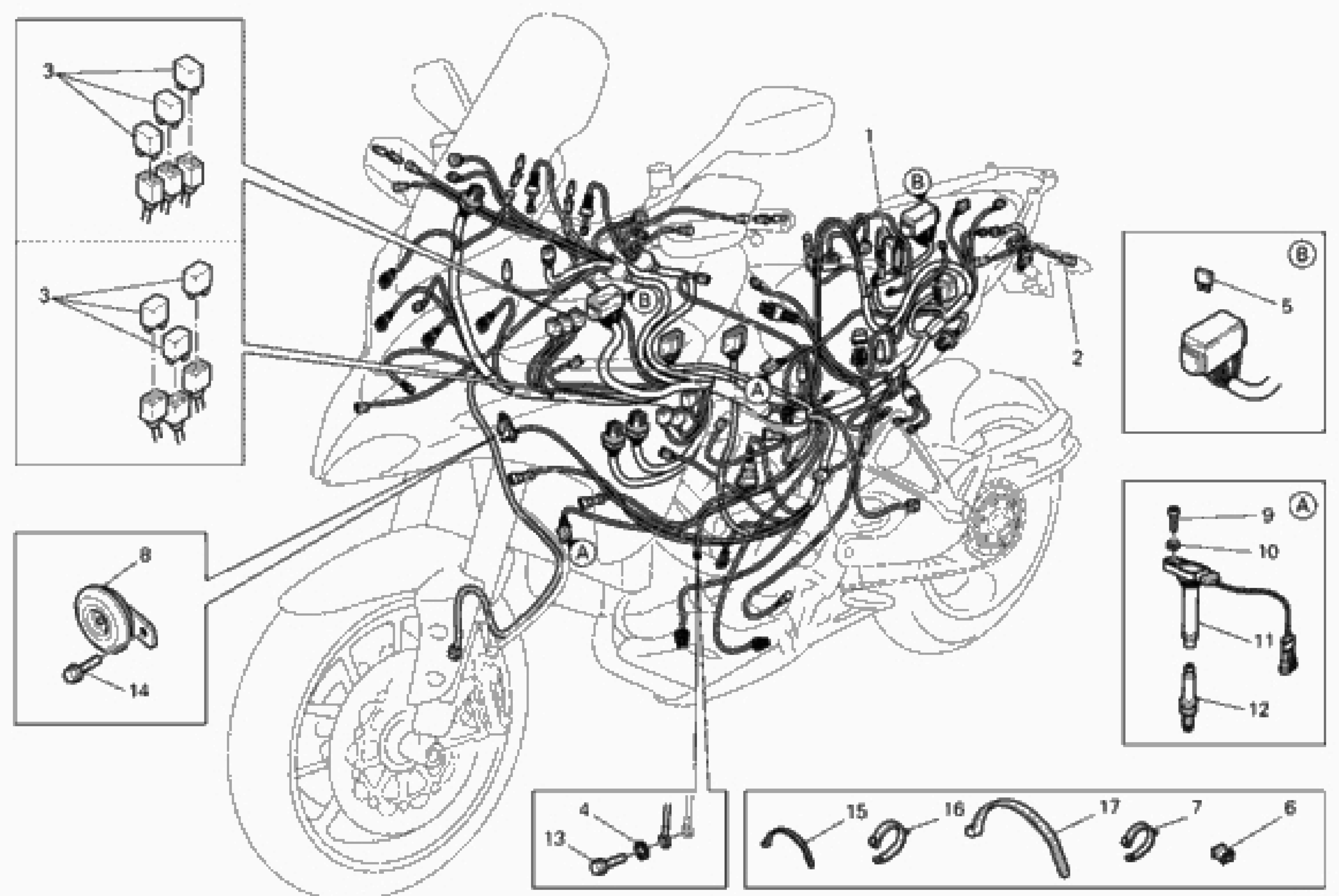 3
3
1
B
B
2
B
5
A
A
A
9
10
11
12
8
14
4
13
15
16
17
7
6