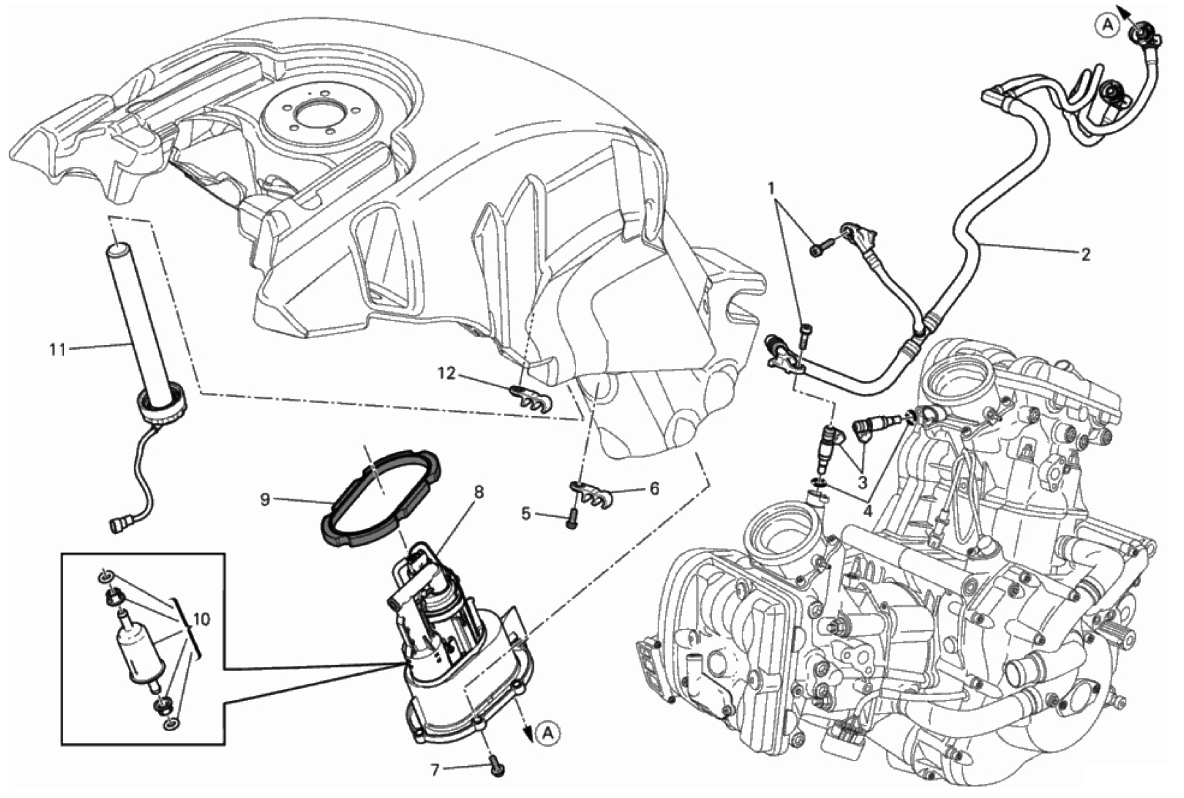 A
1
2
11
12
3
4
6
5
9
8
10
A
7