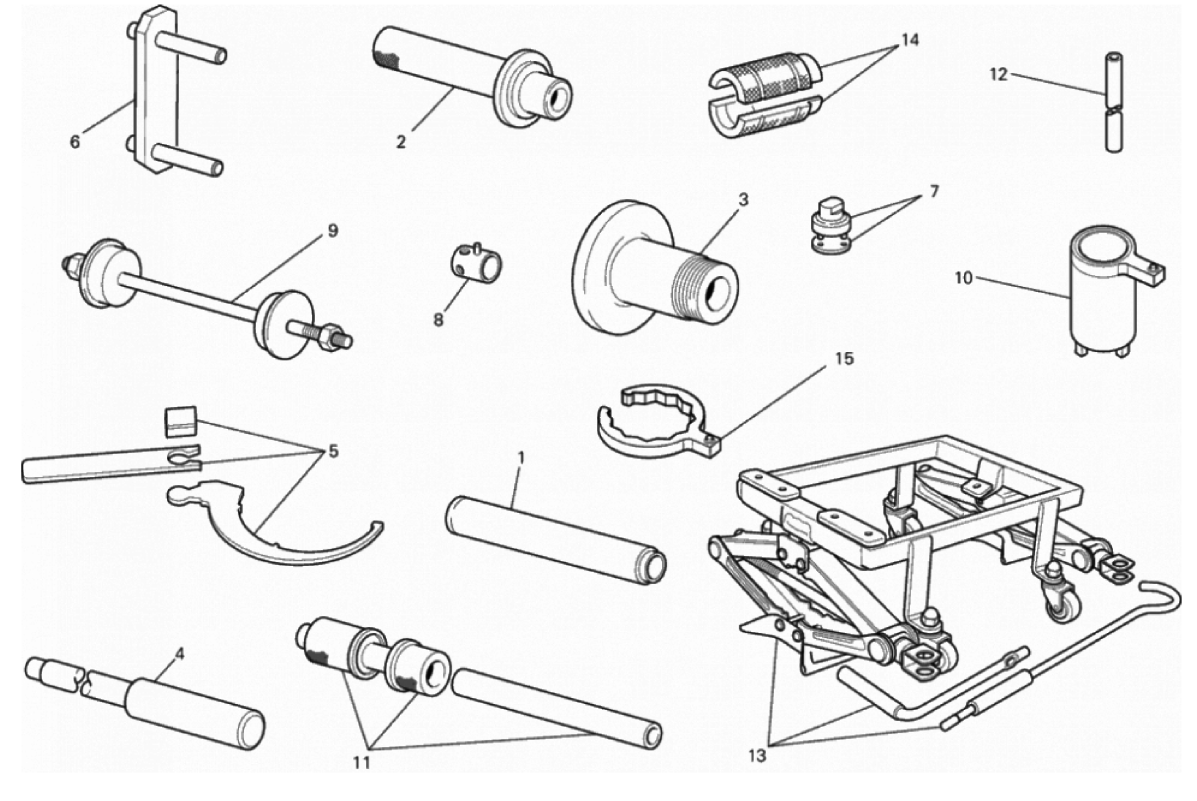 6
2
14
12
9
8
3
7
10
15
5
1
4
11
13