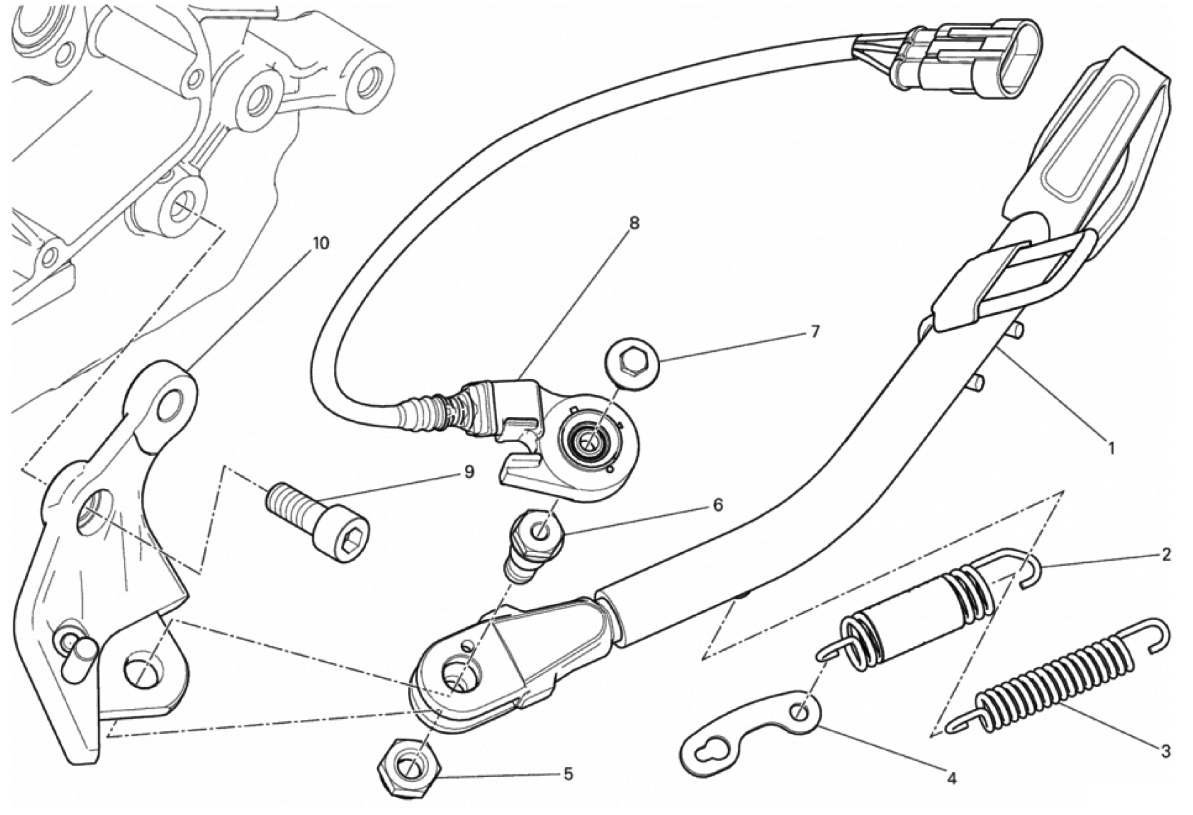 10
8
7
1
9
6
2
3
4
5