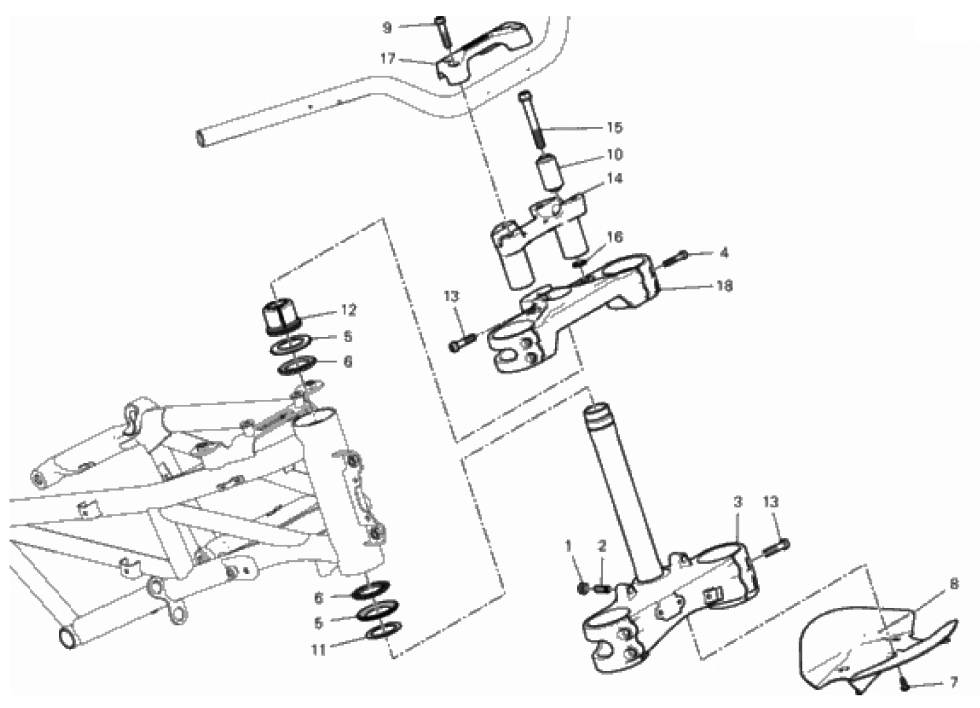 9
17
15
10
14
16
4
18
13
12
5
6
3
13
1
2
6
5
11
8
7