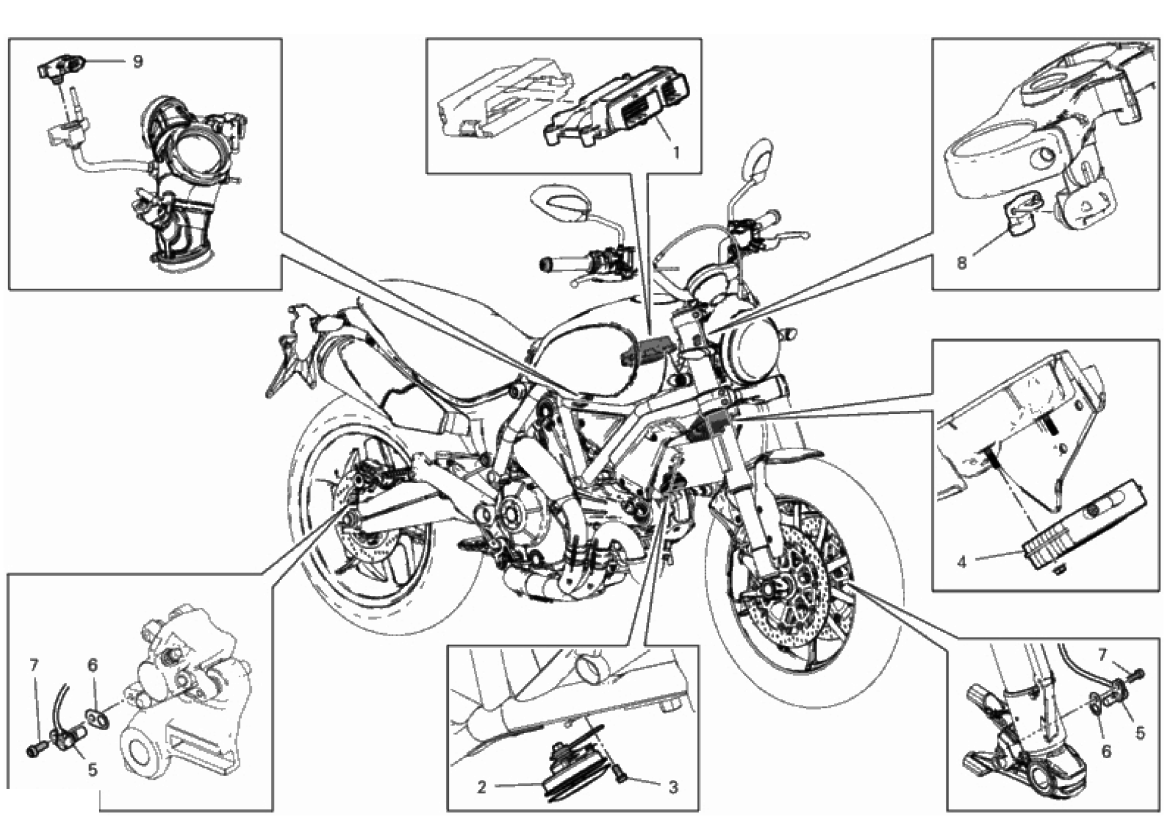 9
1
8
4
7
6
5
2
3
7
6
5