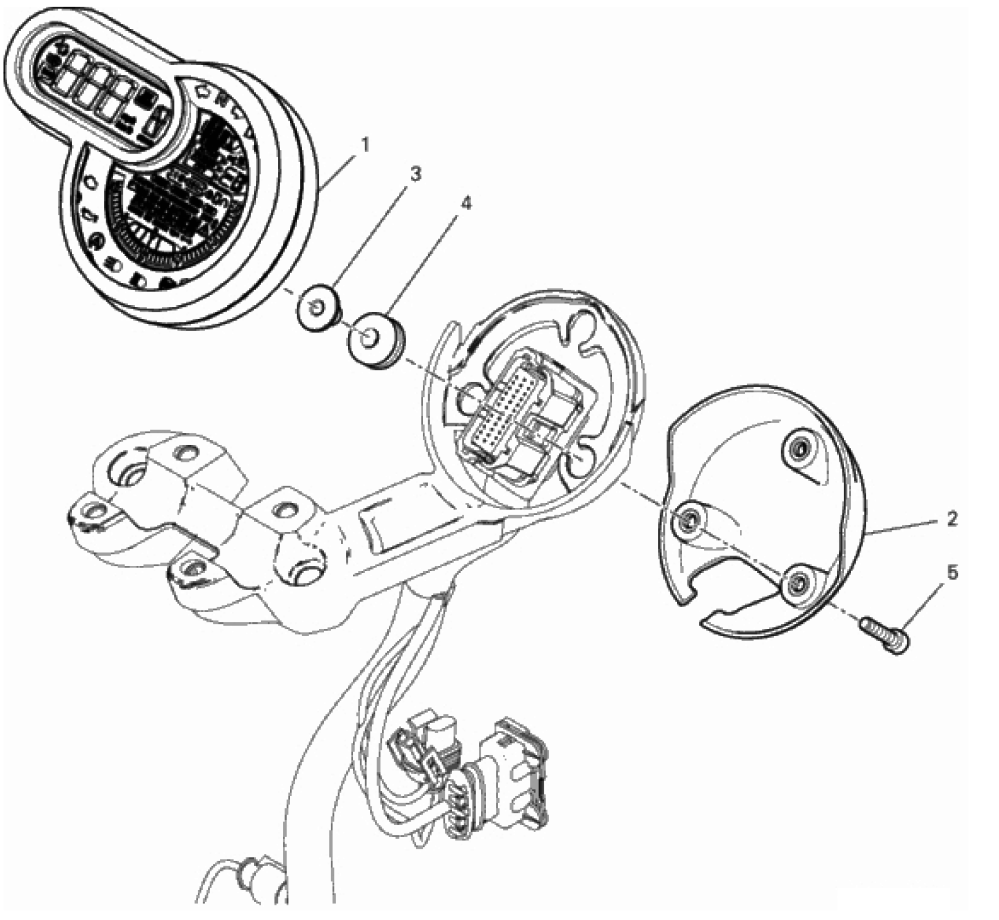 1
3
4
2
5