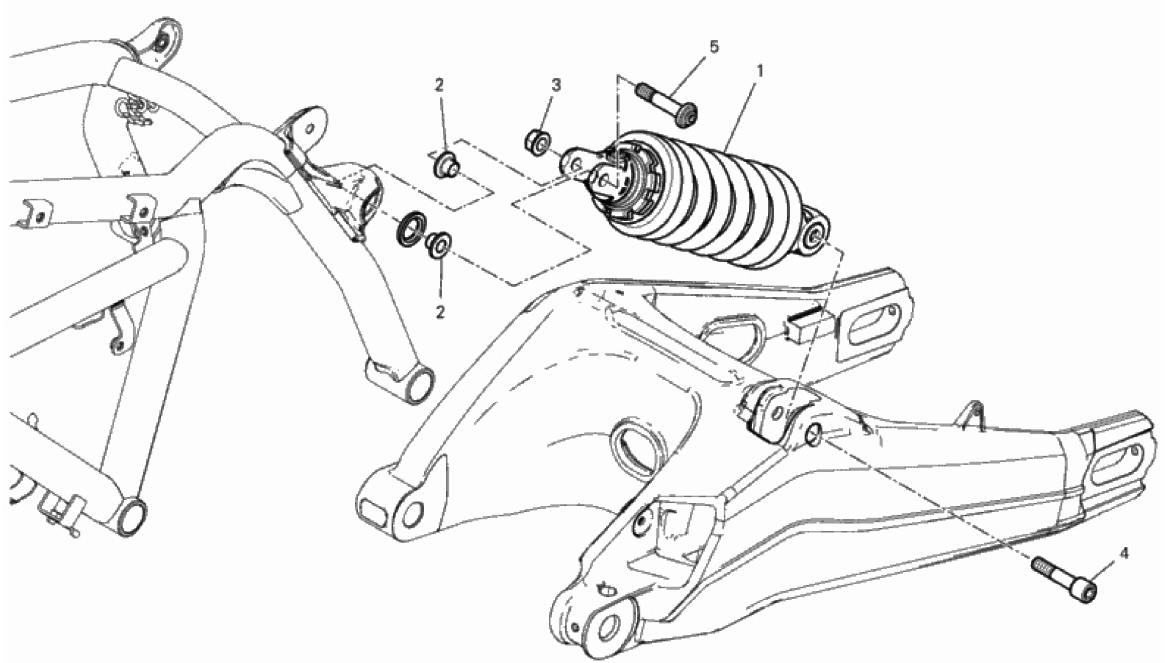 2
3
5
1
2
4