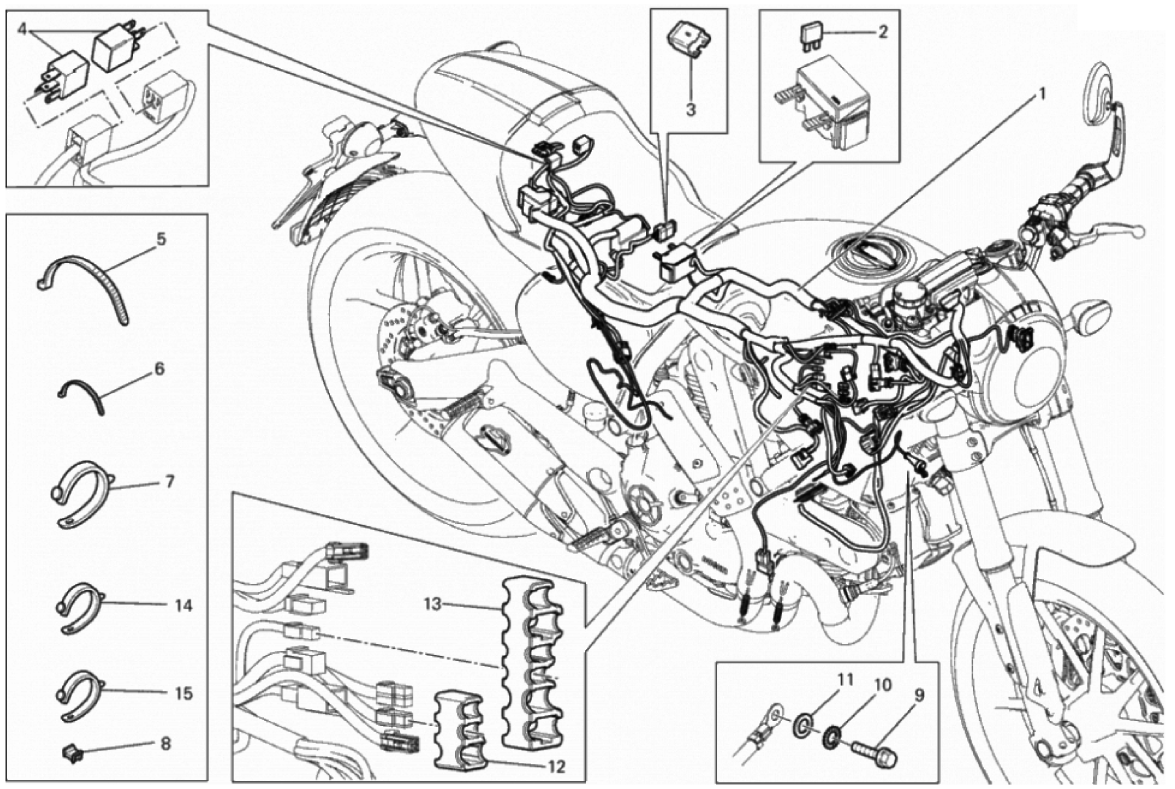 4
3
2
1
5
6
7
14
15
8
13
12
11
10
9