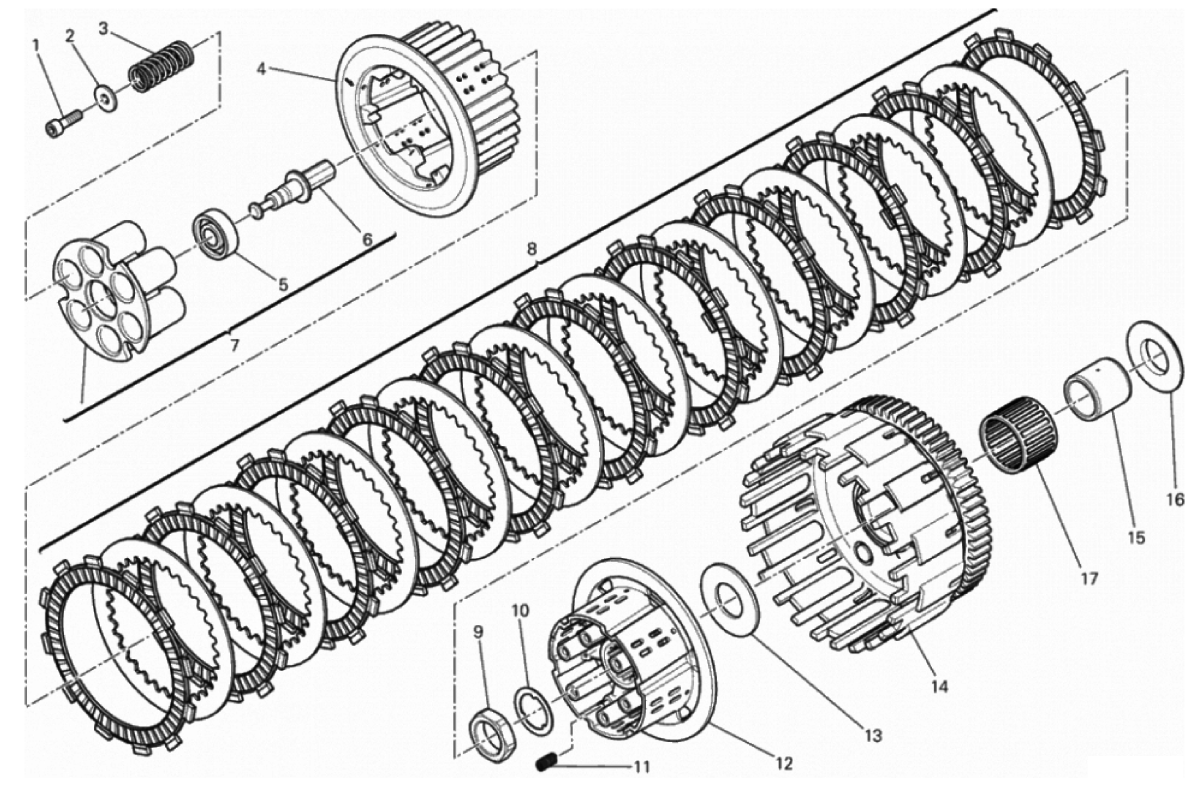 1
2
3
4
6
5
7
8
16
15
17
14
13
12
11
10
9