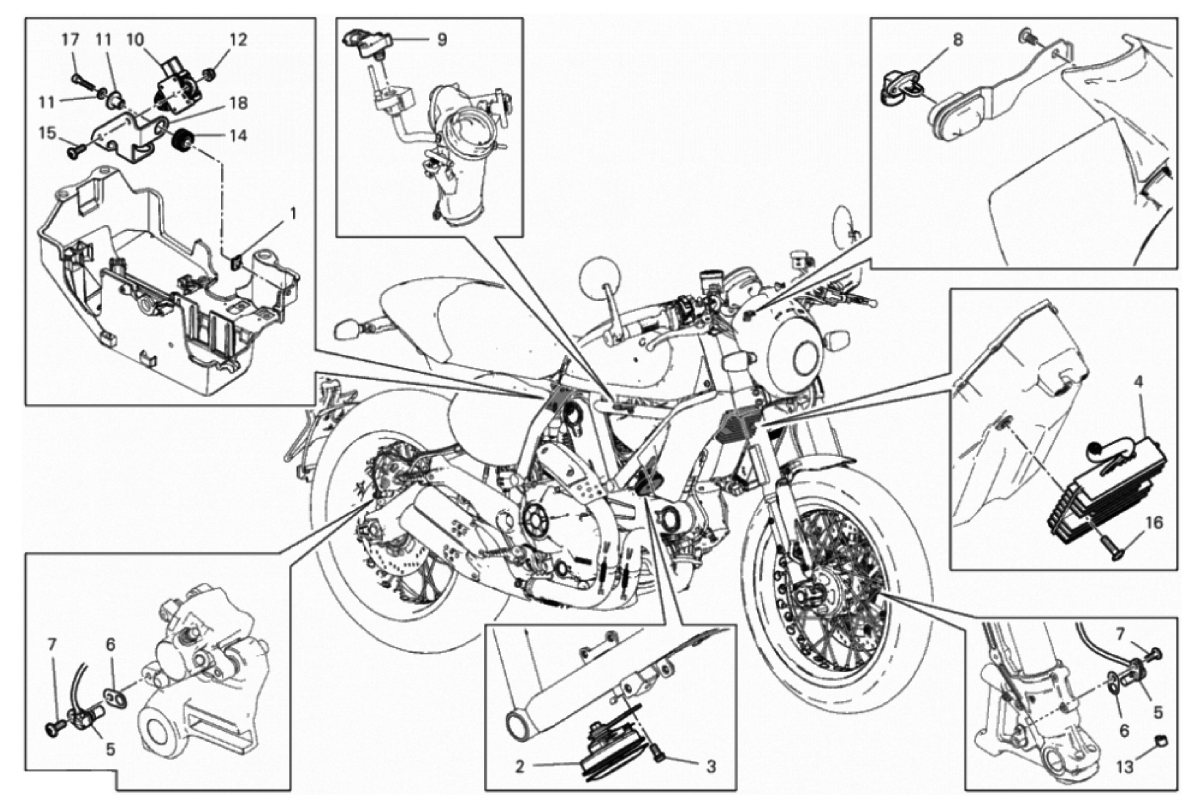 17
11
10
12
11
18
15
14
1
9
8
4
16
7
6
5
2
3
7
6
5
13