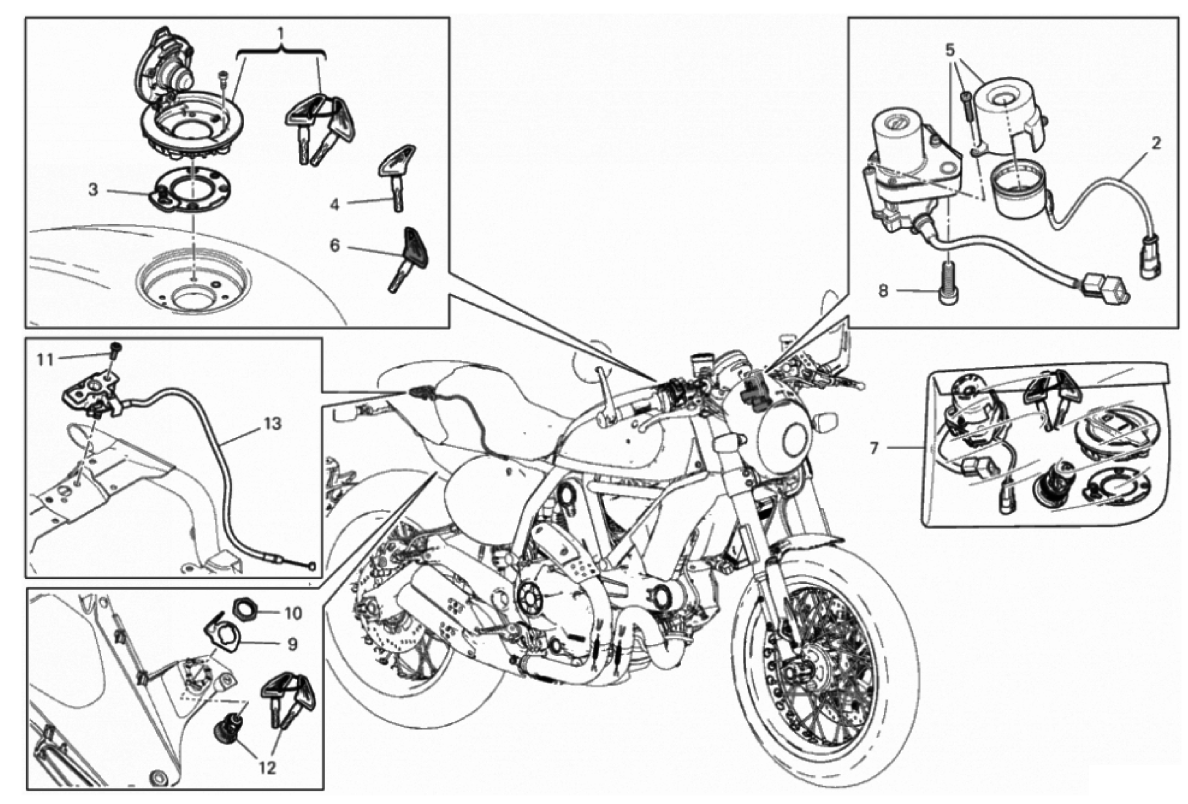 1
3
4
6
5
2
8
7
11
13
10
9
12