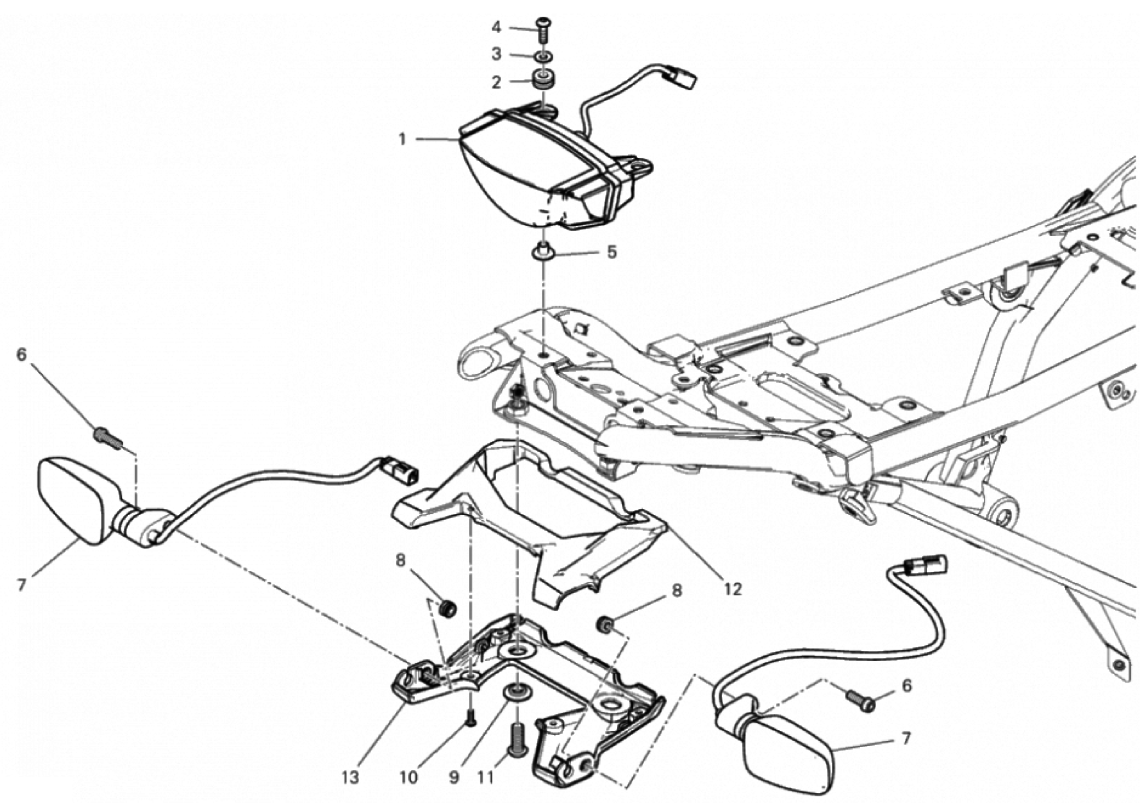 4
3
2
1
5
6
7
8
12
8
6
7
13
10
9
11