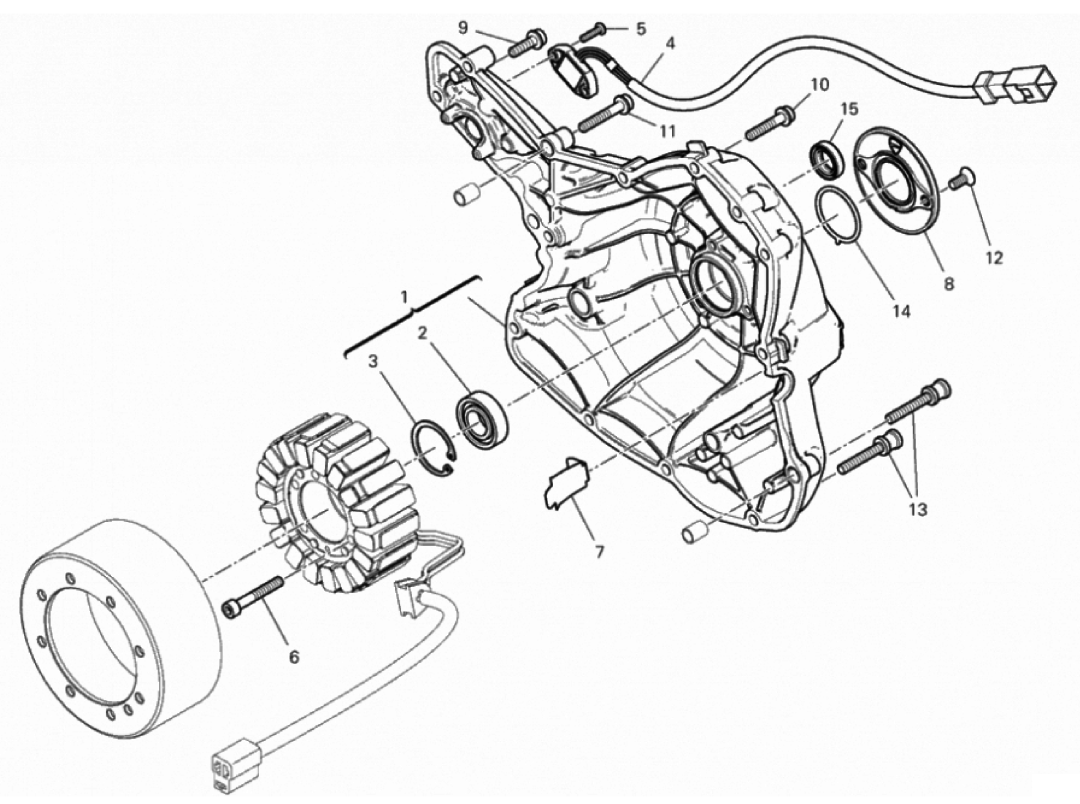 9
5
4
10
11
15
12
8
14
1
2
3
13
7
6