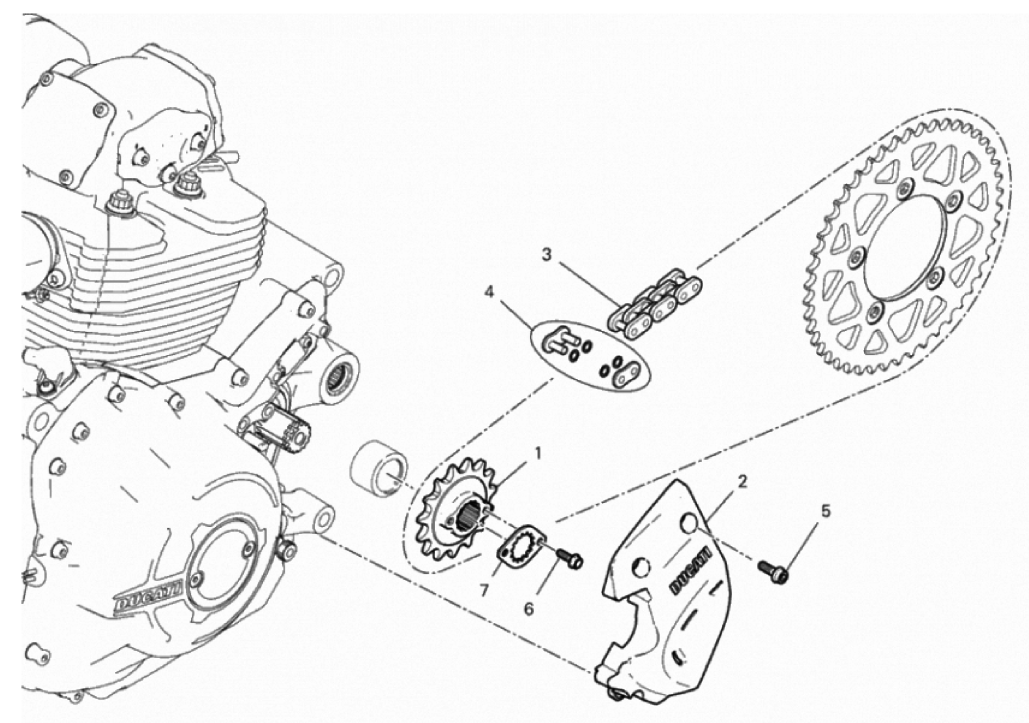 3
4
1
2
5
7
6
DUCATI
DUCATI