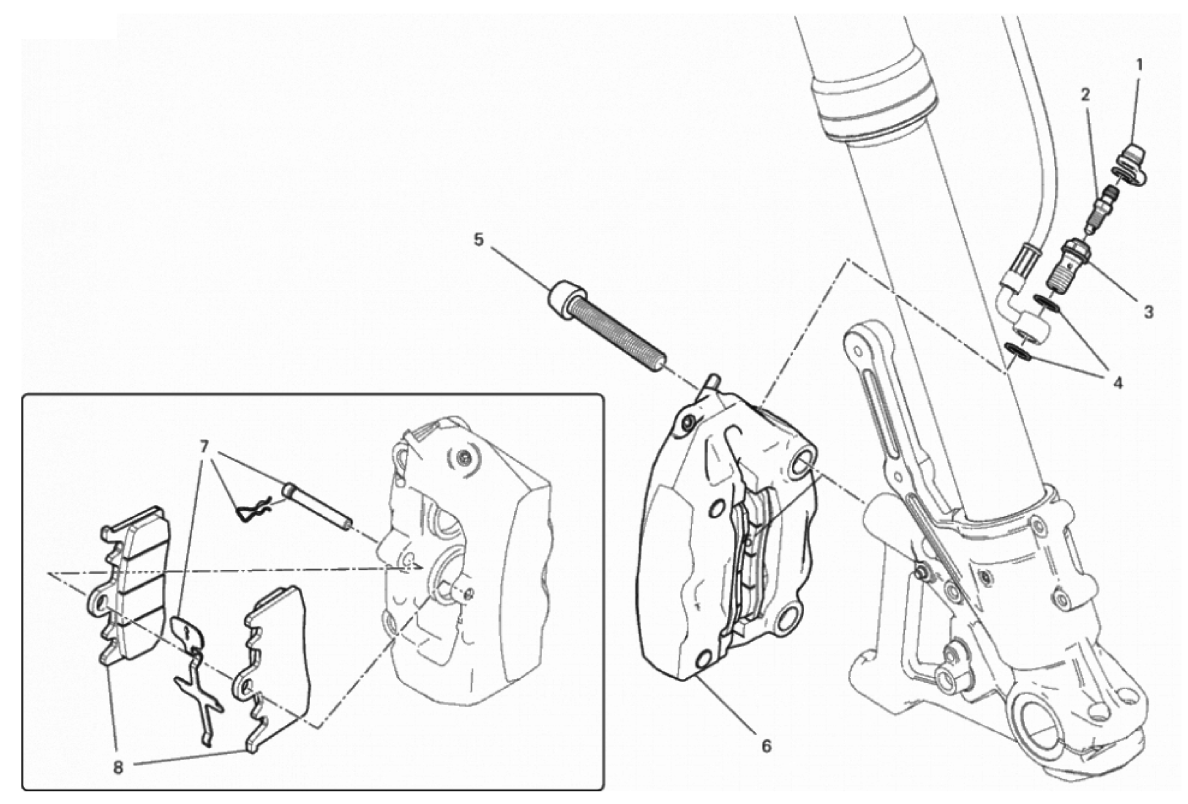 1
2
3
4
5
6
7
8