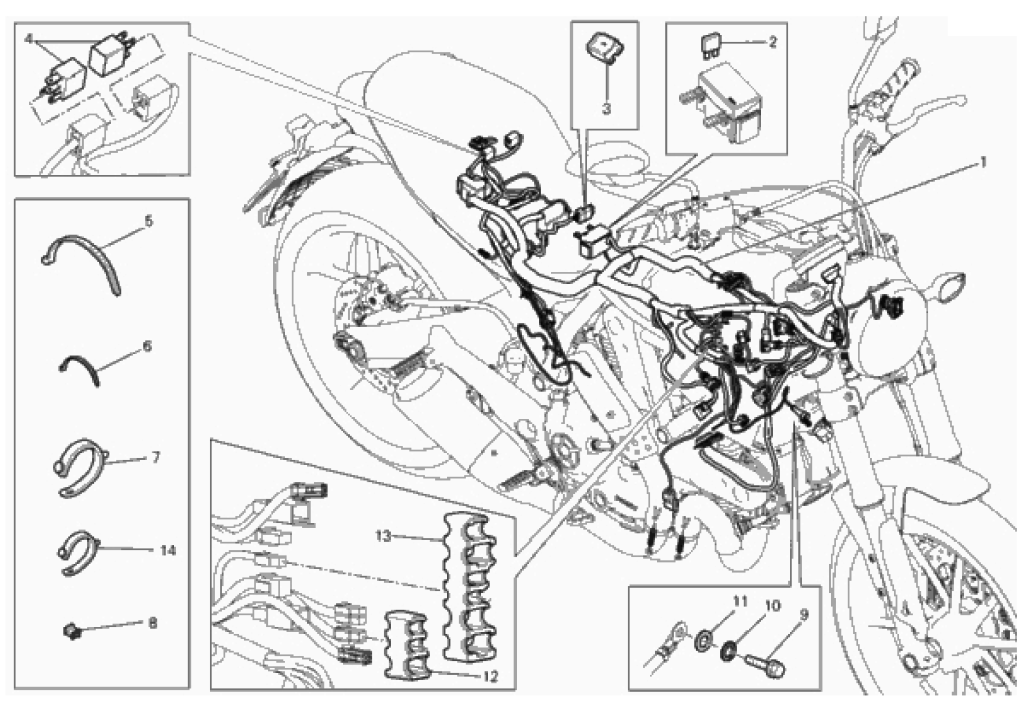 4
3
2
1
5
6
7
14
8
13
12
11
10
9