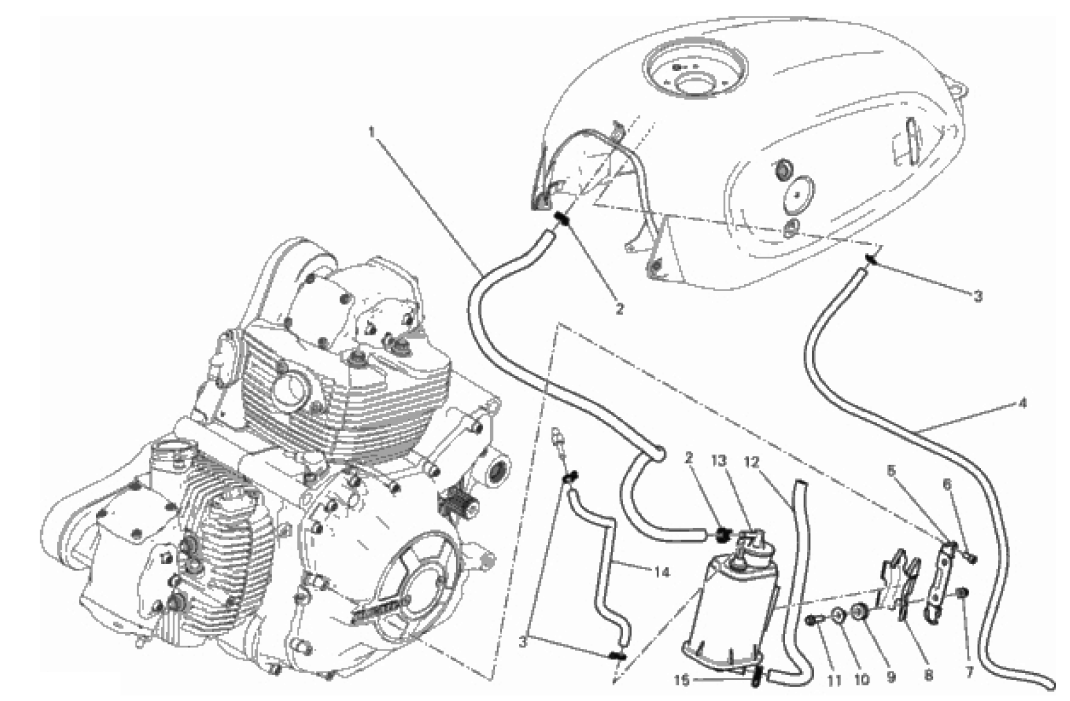 1
2
3
4
2
13
12
5
6
14
3
15
11
10
9
8
7