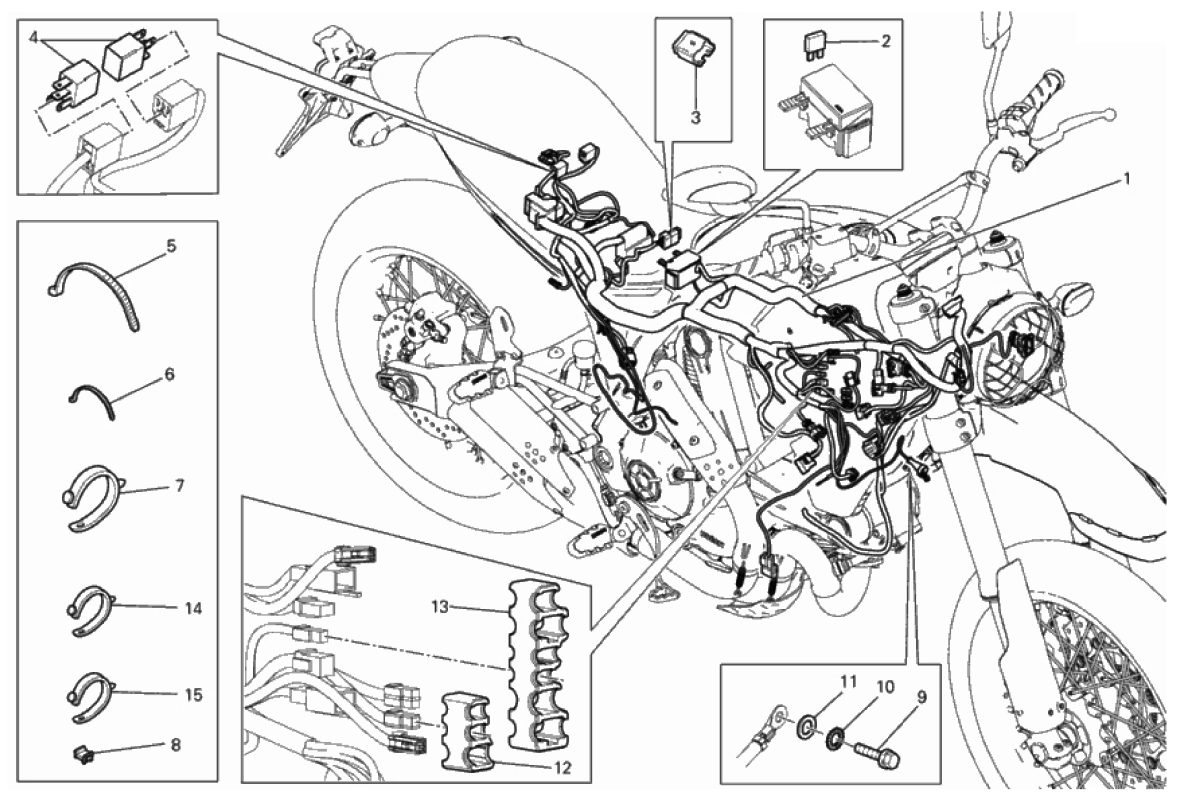 4
3
2
1
5
6
7
14
15
8
13
12
11
10
9