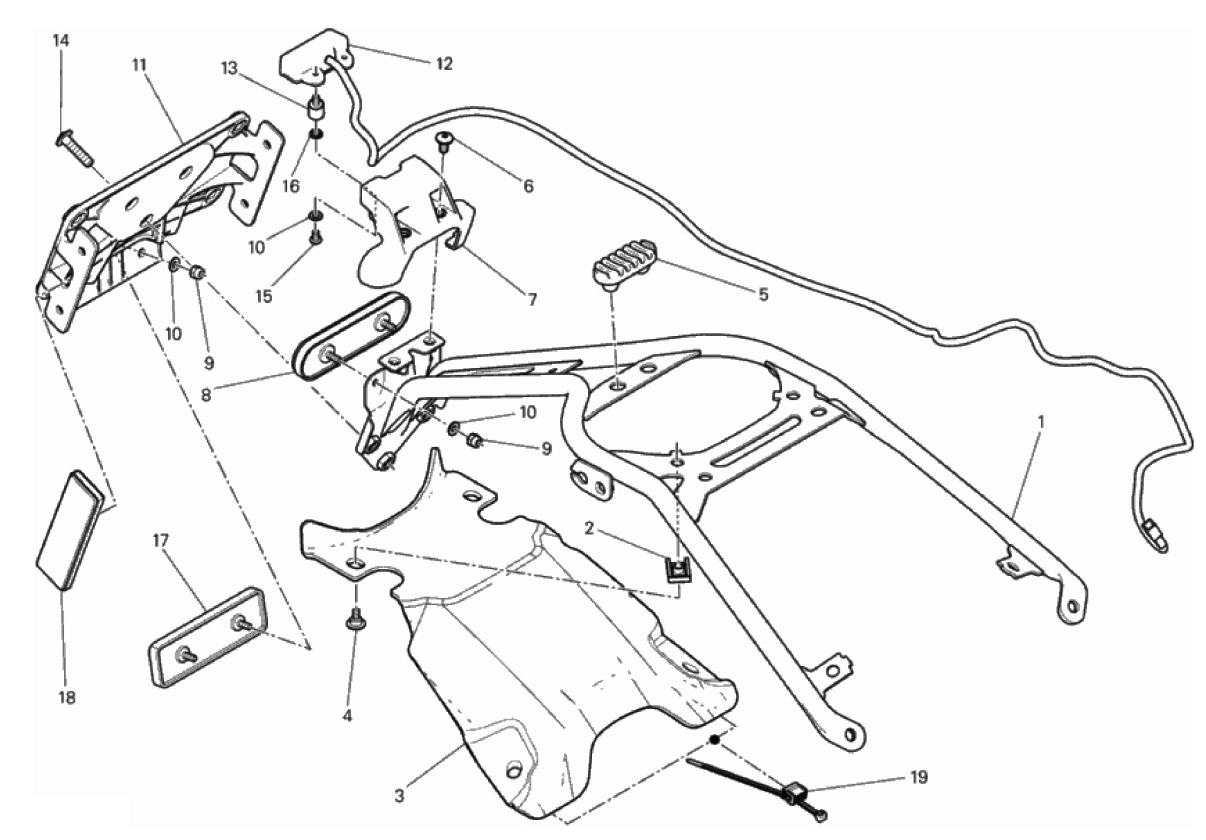 14
11
13
12
16
6
10
15
7
5
10
9
8
10
9
1
2
17
18
4
3
19