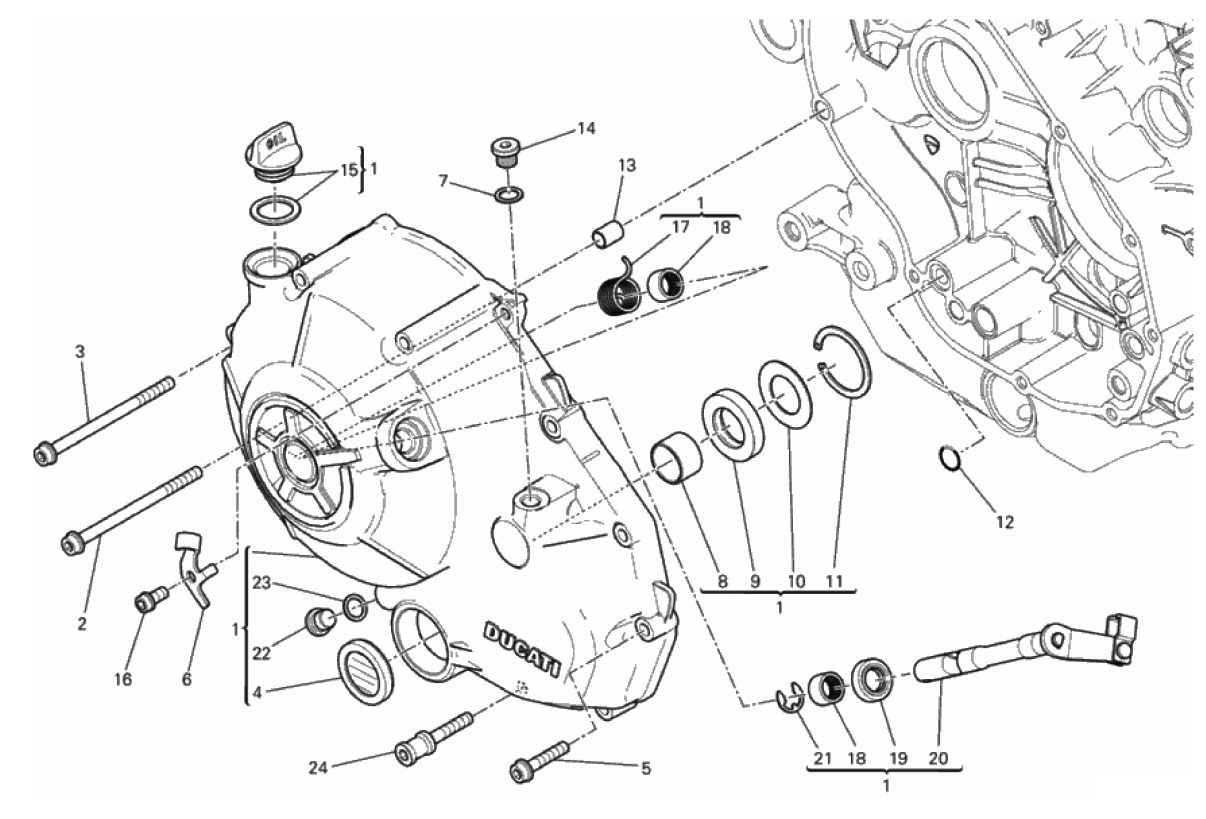 OIL
15
1
14
7
13
1
17
18
3
2
16
6
23
22
1
4
DUCATI
24
5
8
9
10
11
1
12
21
18
19
20
1