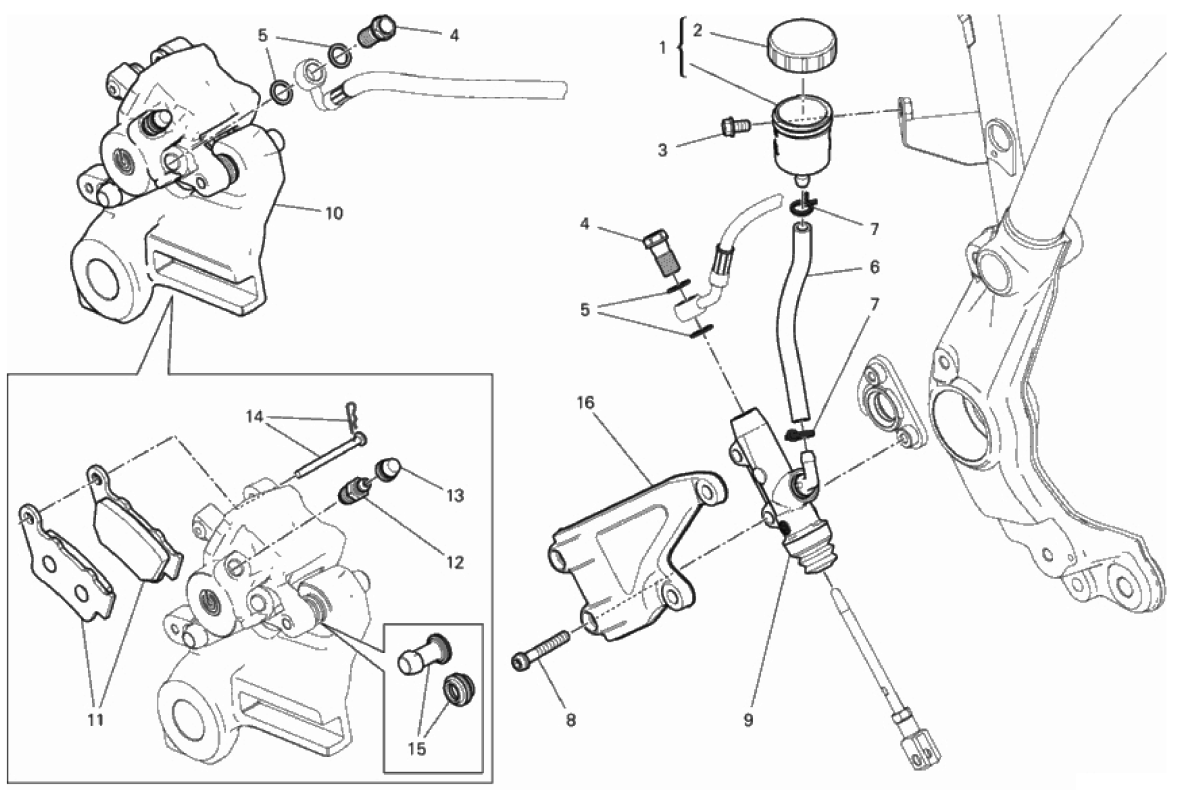 5
4
10
14
13
12
11
15
1
2
3
4
5
7
6
7
16
8
9