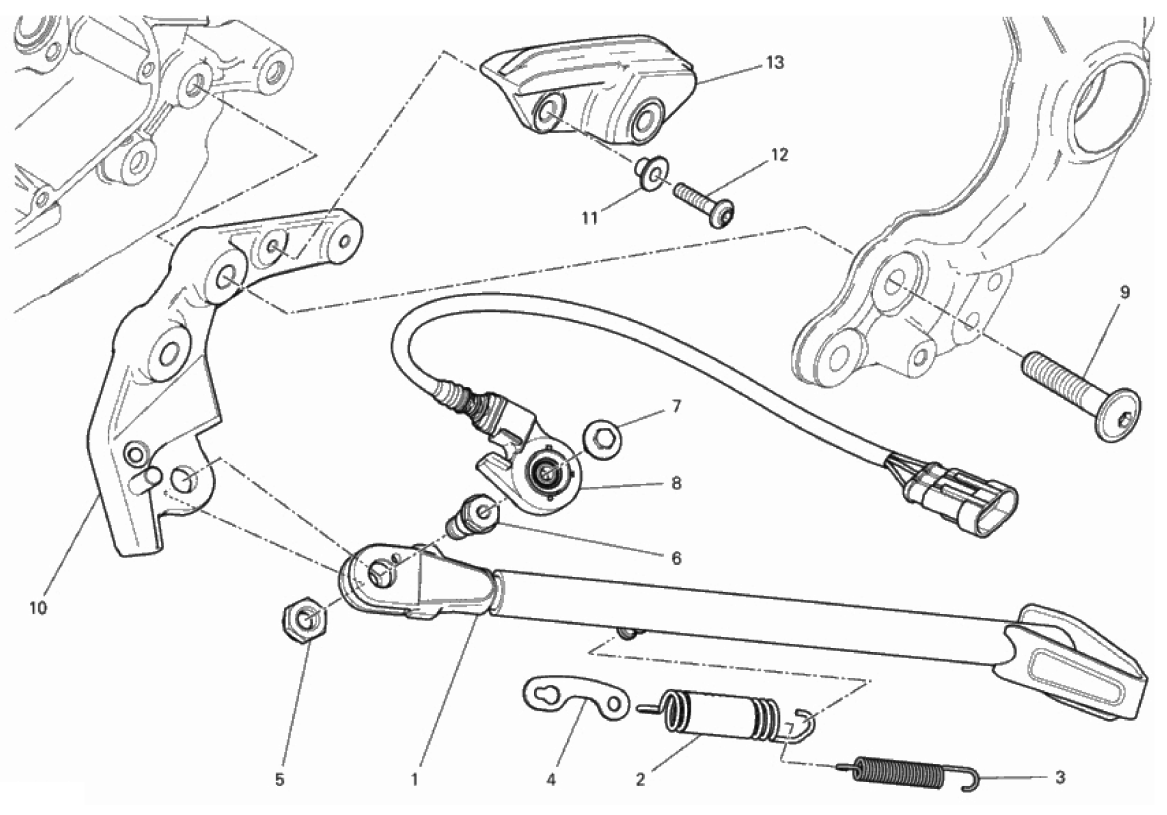 13
12
11
9
7
8
6
10
5
1
4
2
3