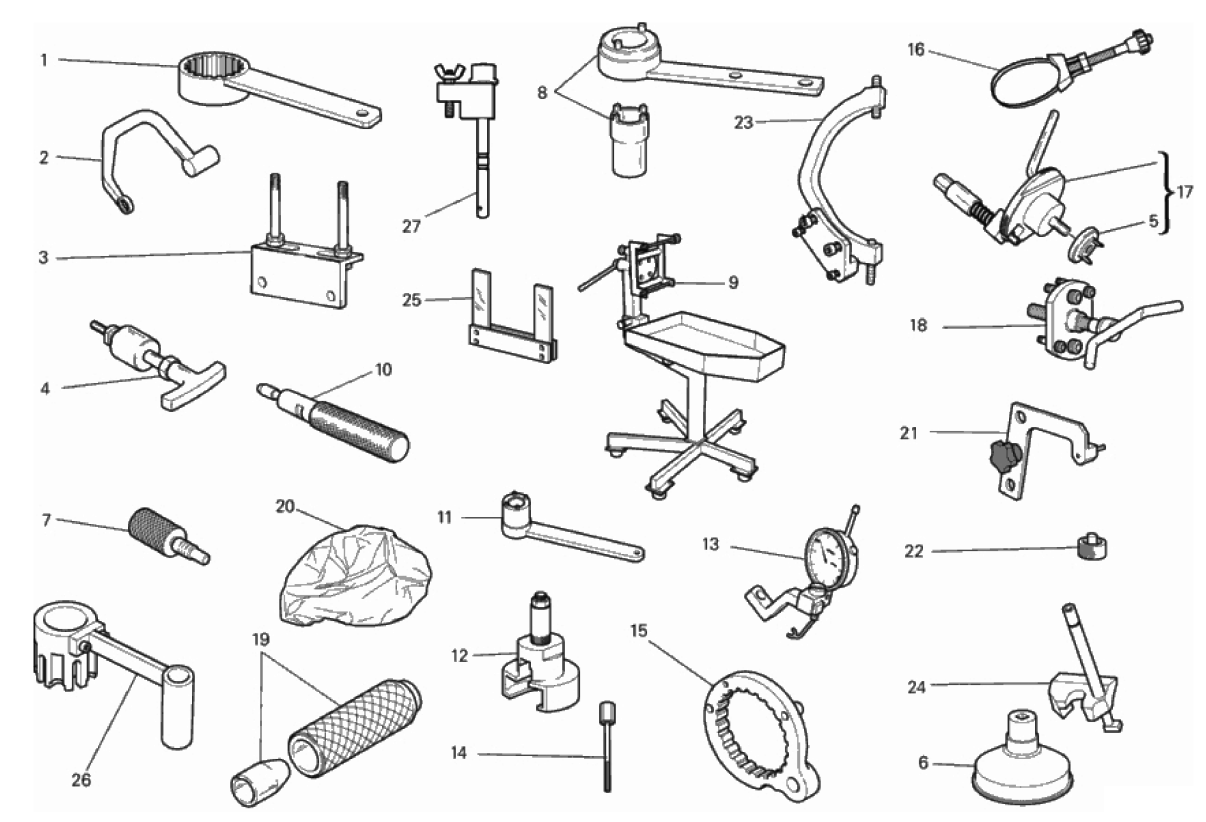 1
2
3
4
7
26
27
25
10
20
19
8
9
11
12
14
23
13
15
16
17
5
18
21
22
24
6