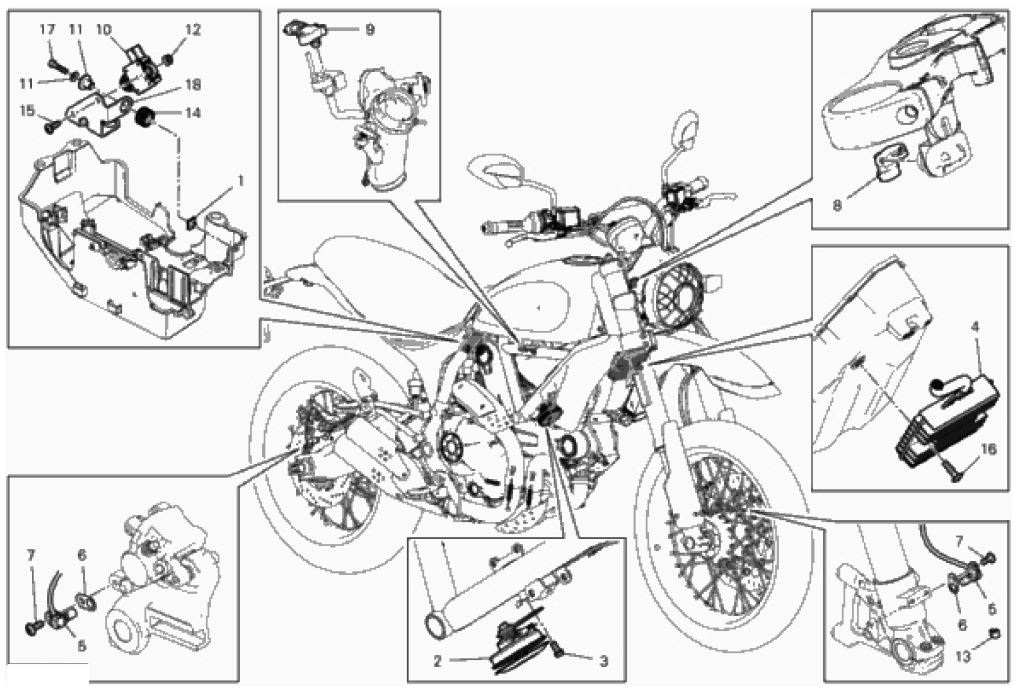 17 11 10 12
11
18
15 14
1
9
8
4
16
7 6
5
2 3
7
5
6
13