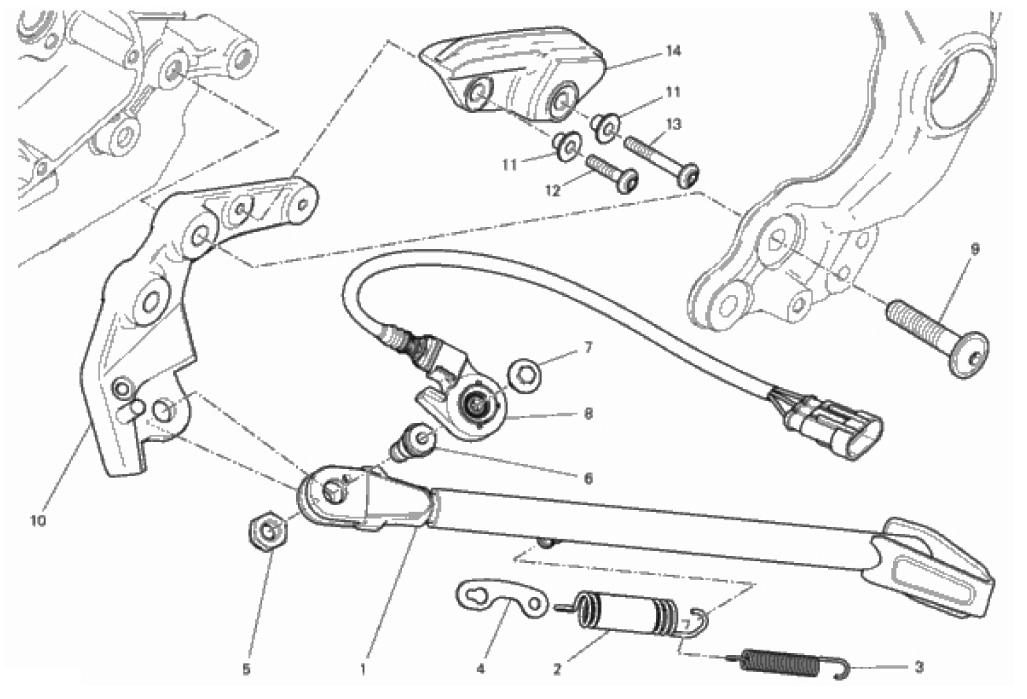 14
11
13
11
12
9
7
8
6
10
5
1
4
2
3