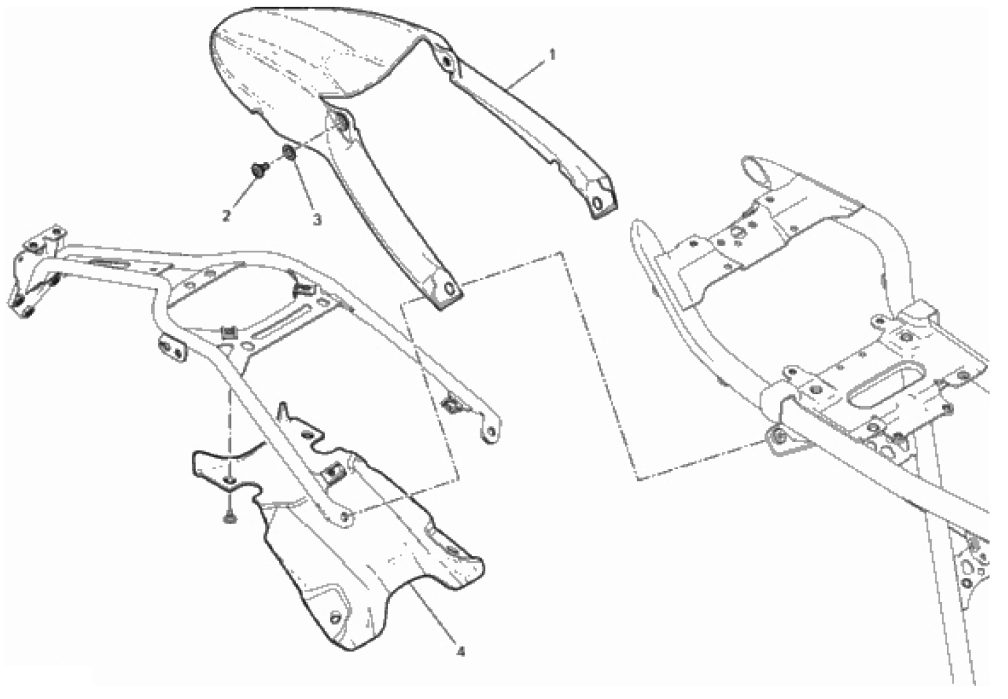 1
2
3
4