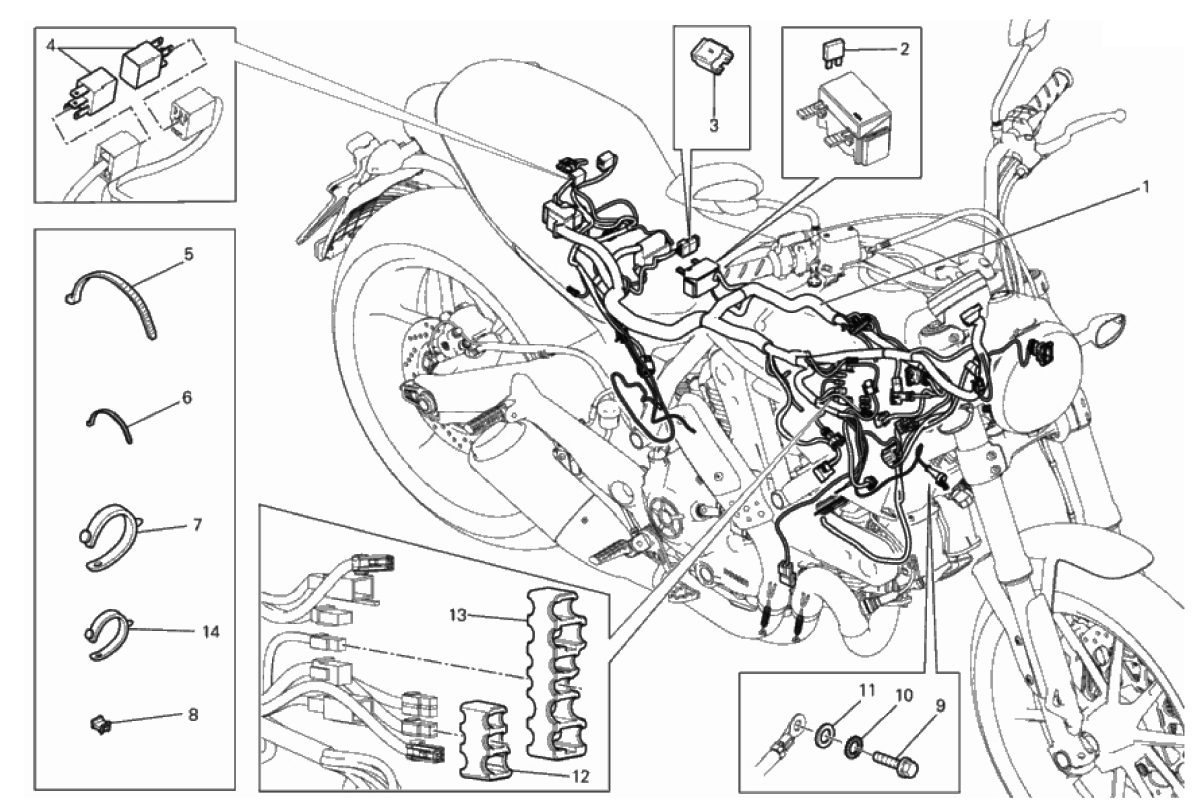 4
3
2
1
5
6
7
14
8
13
12
11
10
9